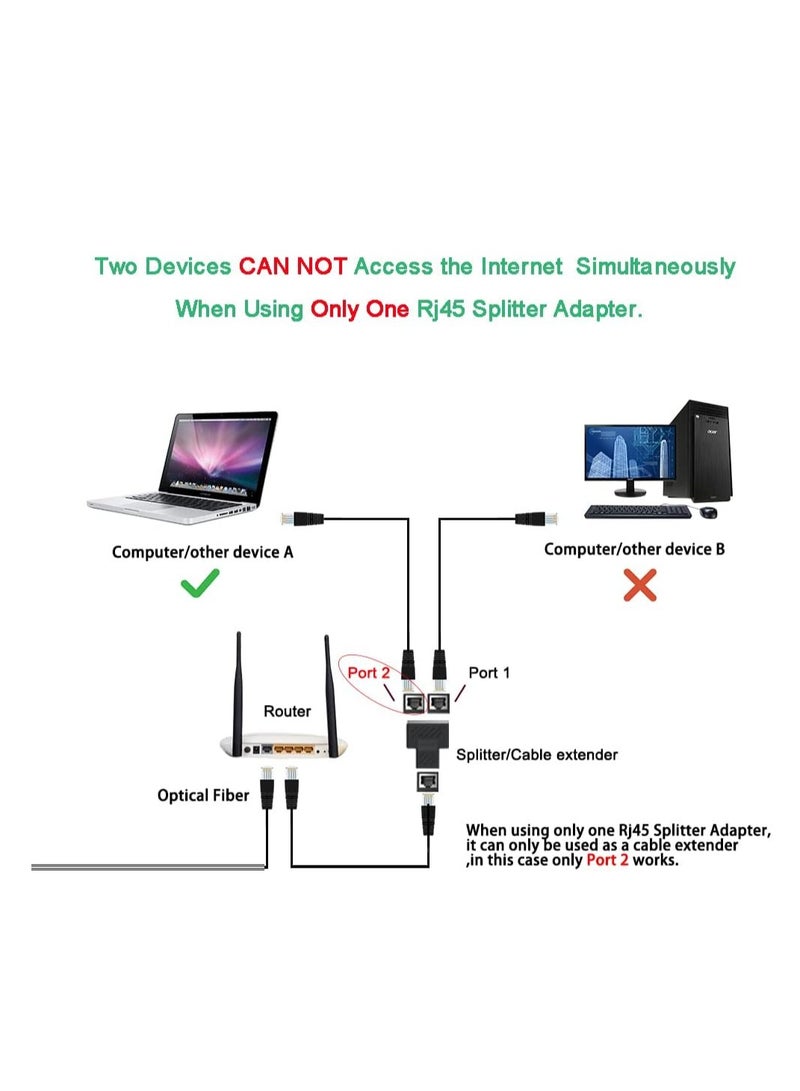 Two Devices CAN NOT Access the Internet Simultaneously When Using Only One Rj45 Splitter Adapter.

acer

Computer/other device A

Computer/other device B

Port 2

Port 1

Router

Splitter/Cable extender

Optical Fiber

When using only one Rj45 Splitter Adapter, it can only be used as a cable extender ,in this case only Port 2 works.