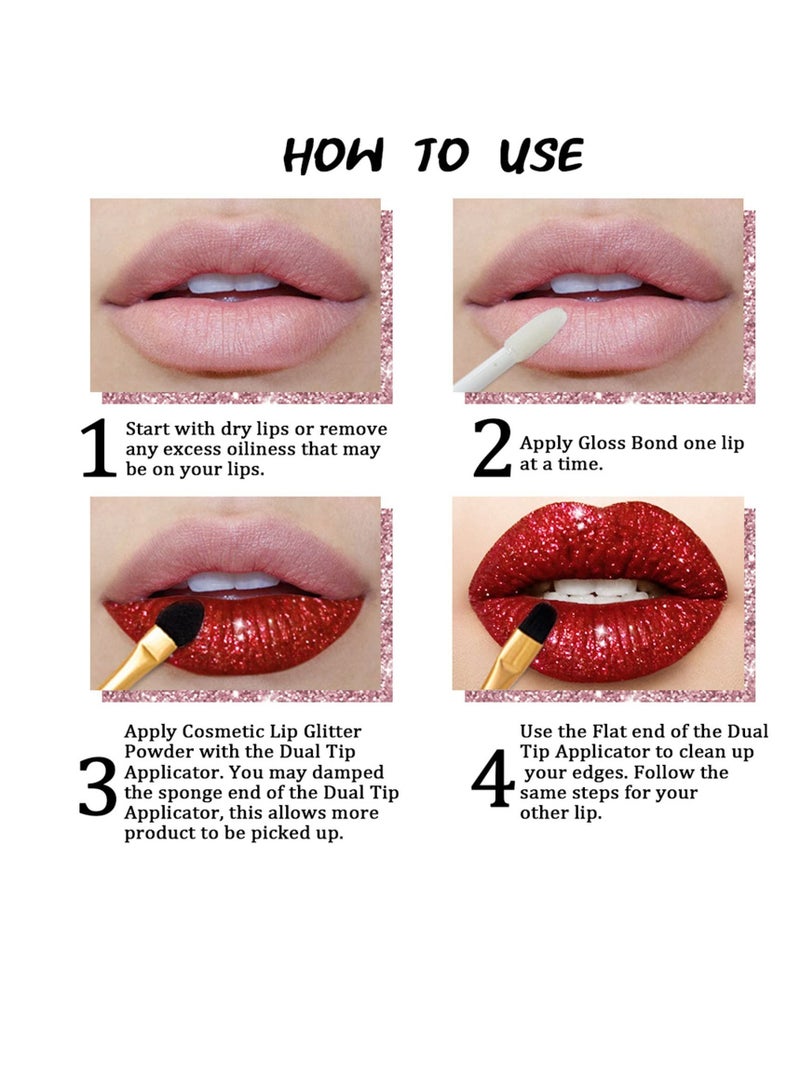 HOW TO USE

1 Start with dry lips or remove any excess oiliness that may be on your lips.

2 Apply Gloss Bond one lip at a time.

3 Apply Cosmetic Lip Glitter Powder with the Dual Tip Applicator. You may damped the sponge end of the Dual Tip Applicator, this allows more product to be picked up.

4 Use the Flat end of the Dual Tip Applicator to clean up your edges. Follow the same steps for your other lip.