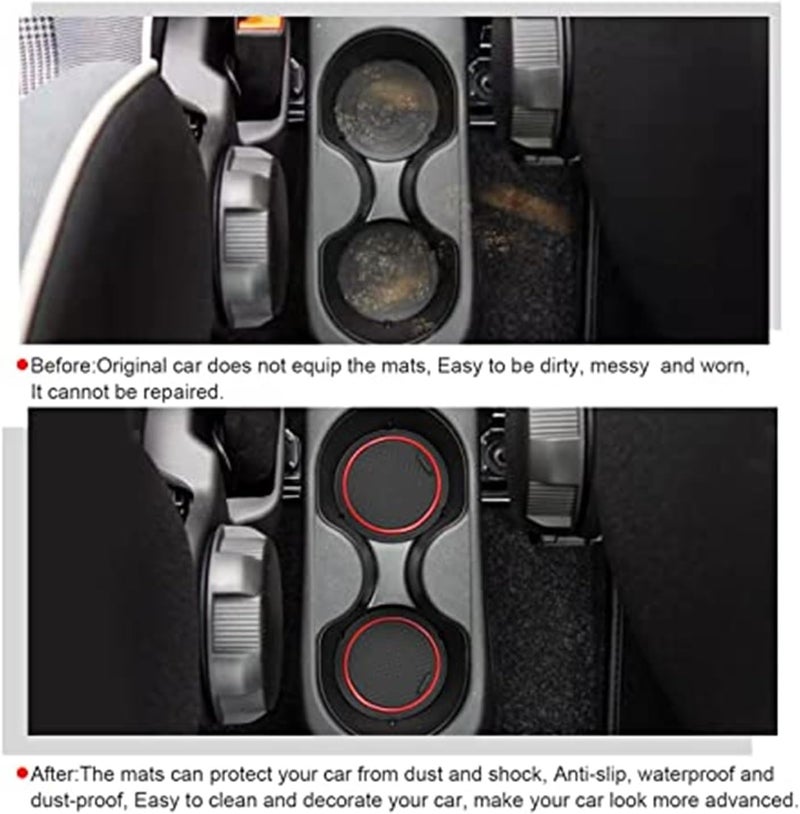 ●Before:Original car does not equip the mats, Easy to be dirty, messy and worn, It cannot be repaired.

●After:The mats can protect your car from dust and shock, Anti-slip, waterproof and dust-proof, Easy to clean and decorate your car, make your car look more advanced.