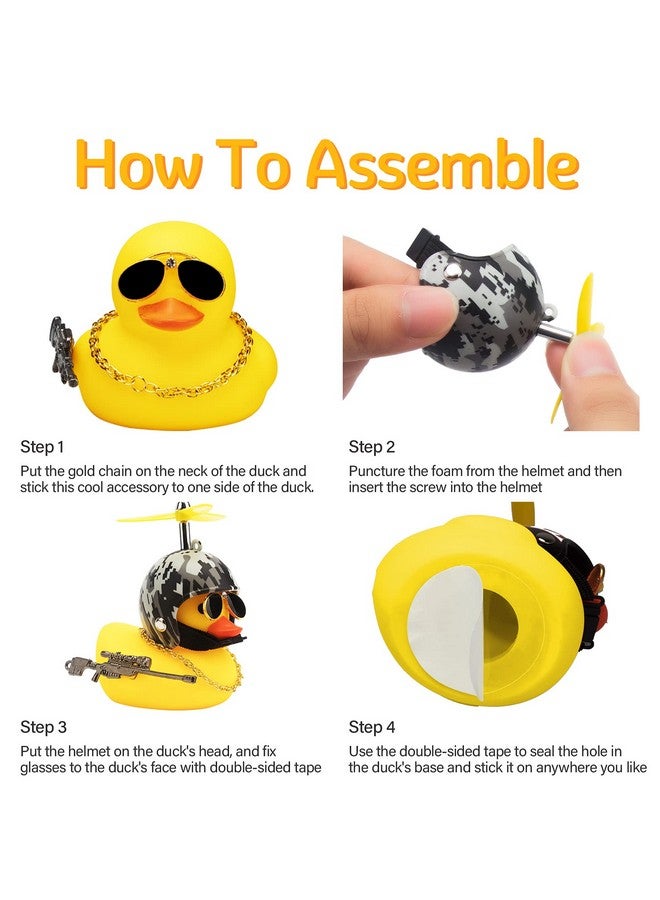 How To Assemble

Step 1
Put the gold chain on the neck of the duck and stick this cool accessory to one side of the duck.

Step 2
Puncture the foam from the helmet and then insert the screw into the helmet

Step 3
Put the helmet on the duck's head, and fix glasses to the duck's face with double-sided tape

Step 4
Use the double-sided tape to seal the hole in the duck's base and stick it on anywhere you like