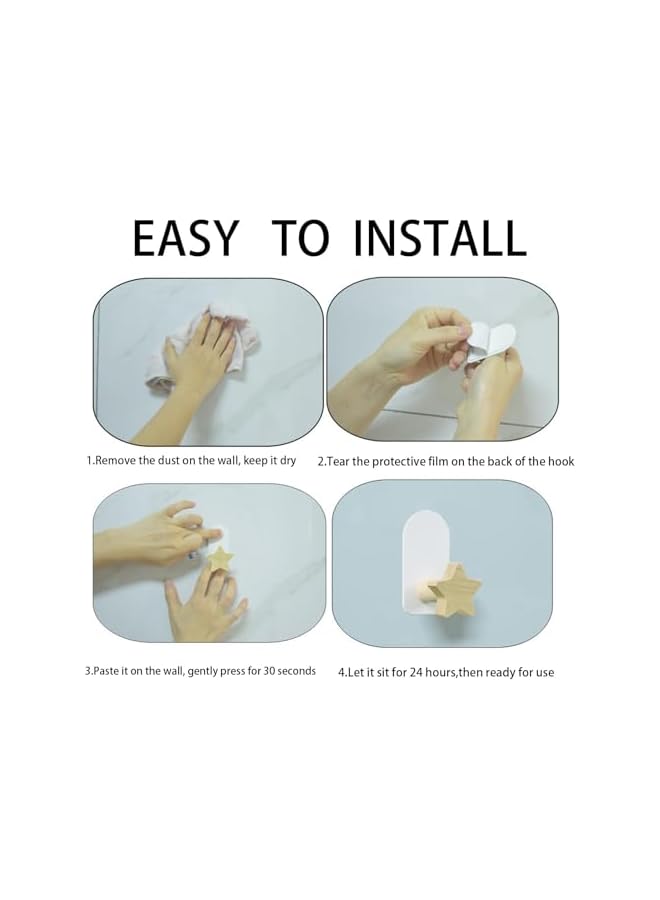 EASY TO INSTALL

1.Remove the dust on the wall, keep it dry

2.Tear the protective film on the back of the hook

3.Paste it on the wall, gently press for 30 seconds

4.Let it sit for 24 hours,then ready for use