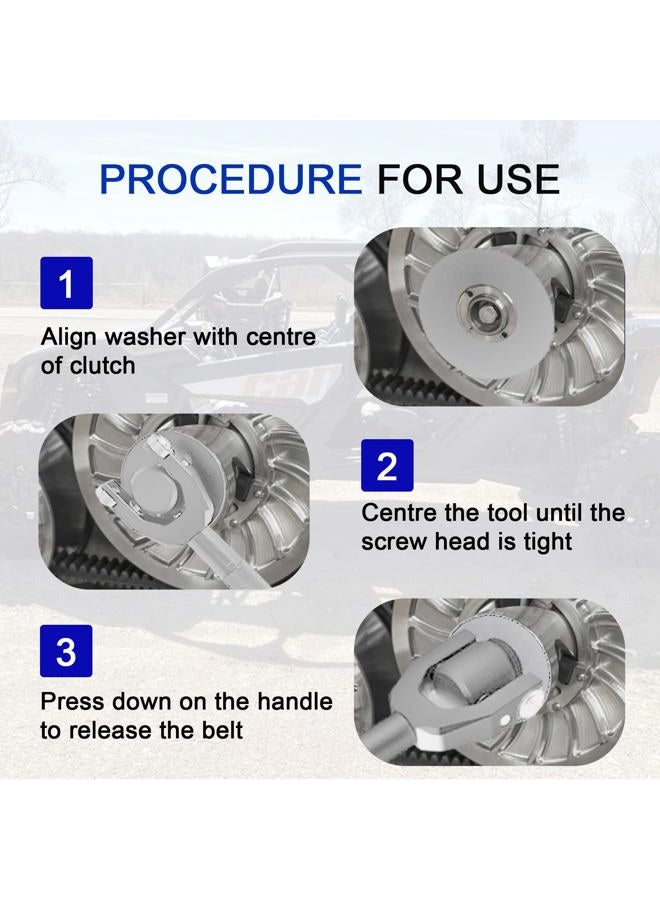 PROCEDURE FOR USE

1

Align washer with centre of clutch

2

Centre the tool until the screw head is tight

3

Press down on the handle to release the belt