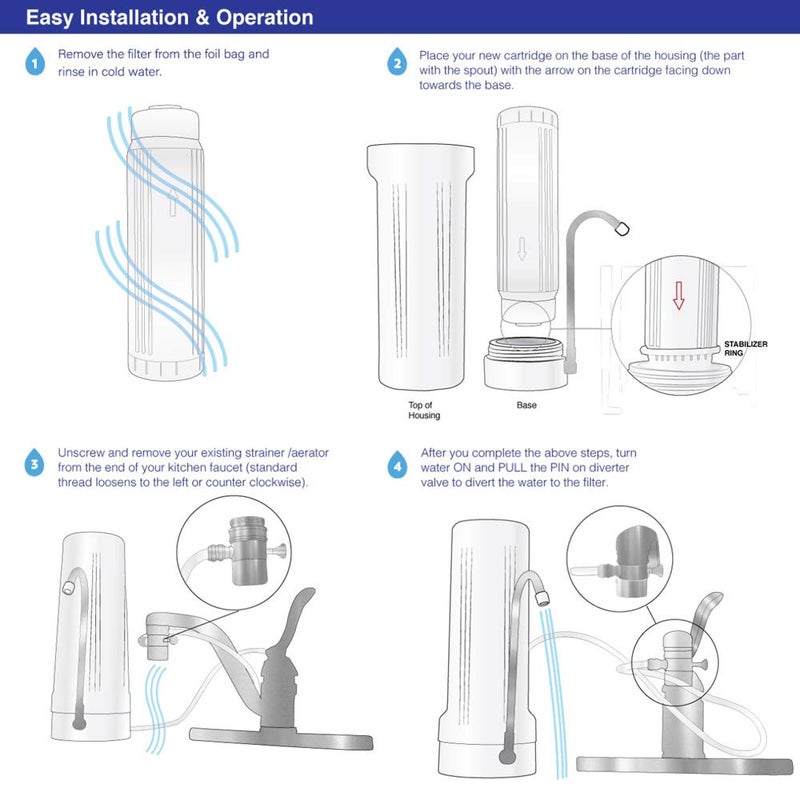 Easy Installation & Operation

1 Remove the filter from the foil bag and rinse in cold water.

2 Place your new cartridge on the base of the housing (the part with the spout) with the arrow on the cartridge facing down towards the base.

Top of Housing

Base

STABILIZER RING

3 Unscrew and remove your existing strainer /aerator from the end of your kitchen faucet (standard thread loosens to the left or counter clockwise).

4 After you complete the above steps, turn water ON and PULL the PIN on diverter valve to divert the water to the filter.