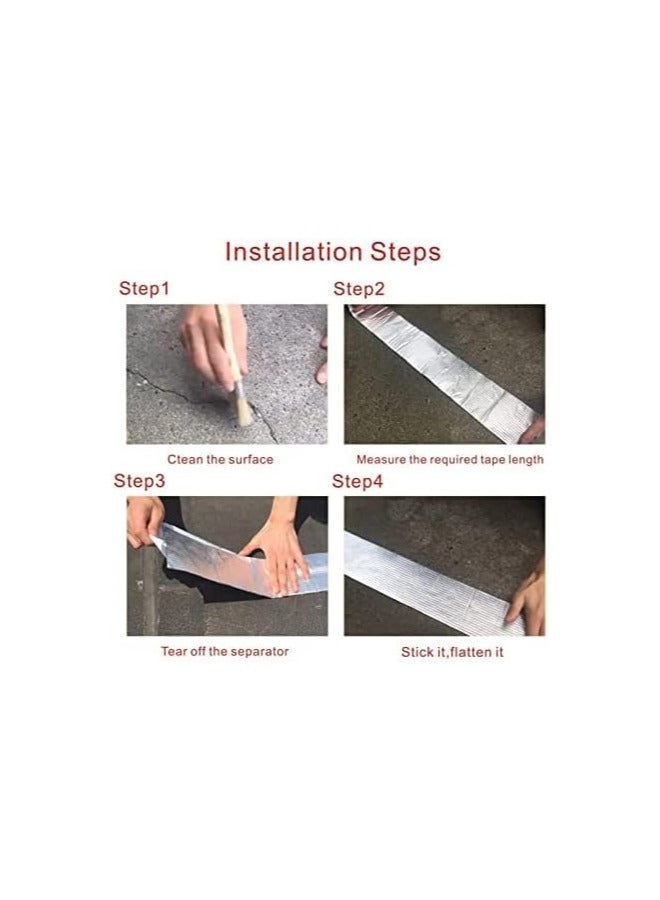 Installation Steps

Step1

Ctean the surface

Step2

Measure the required tape length

Step3

Tear off the separator

Step4

Stick it,flatten it