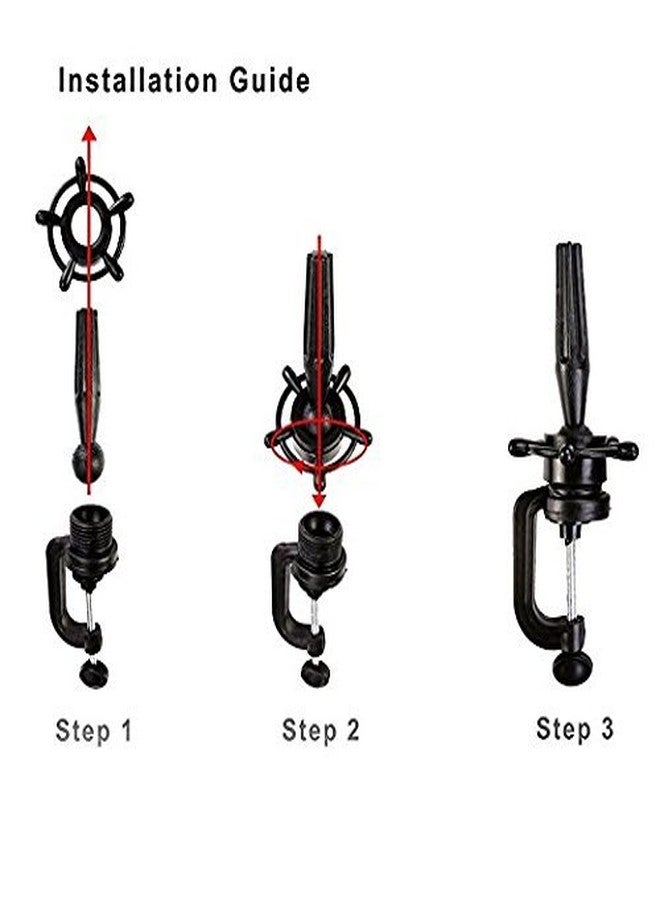 Installation Guide

Step 1

Step 2

Step 3