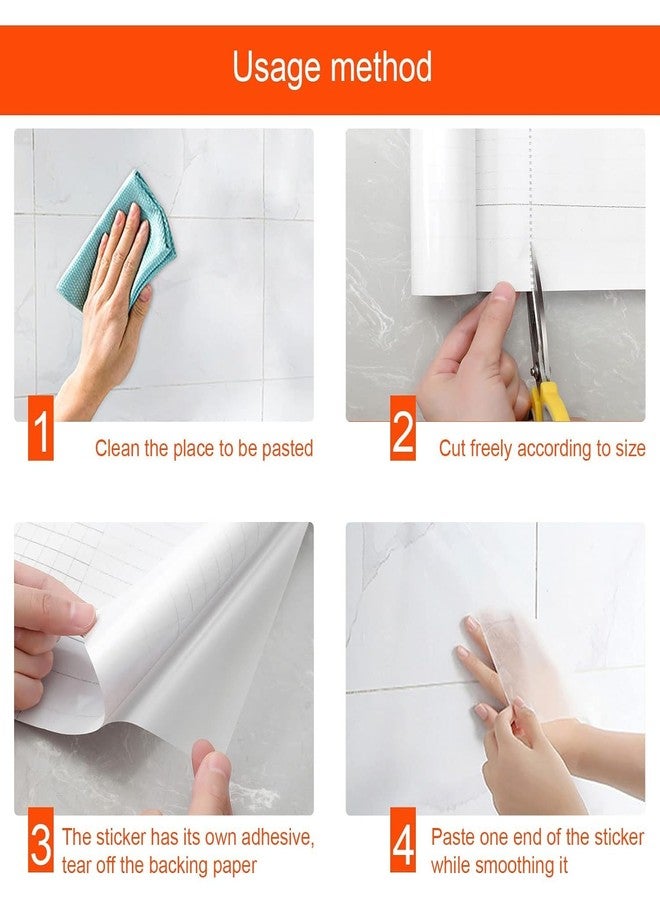 Usage method

1 Clean the place to be pasted

2 Cut freely according to size

3 The sticker has its own adhesive, tear off the backing paper

4 Paste one end of the sticker while smoothing it