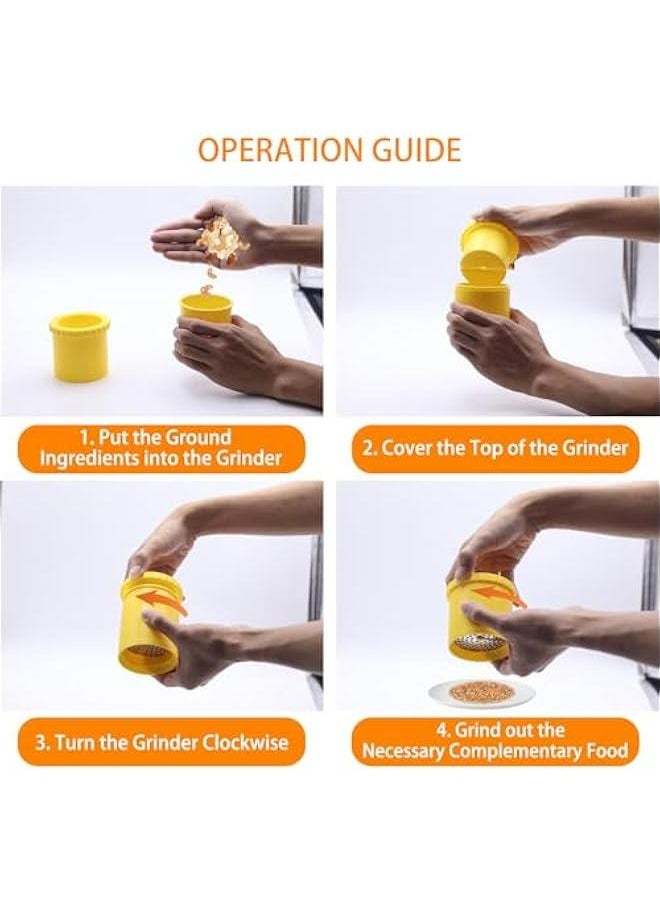 OPERATION GUIDE

1. Put the Ground Ingredients into the Grinder

2. Cover the Top of the Grinder

3. Turn the Grinder Clockwise

4. Grind out the Necessary Complementary Food