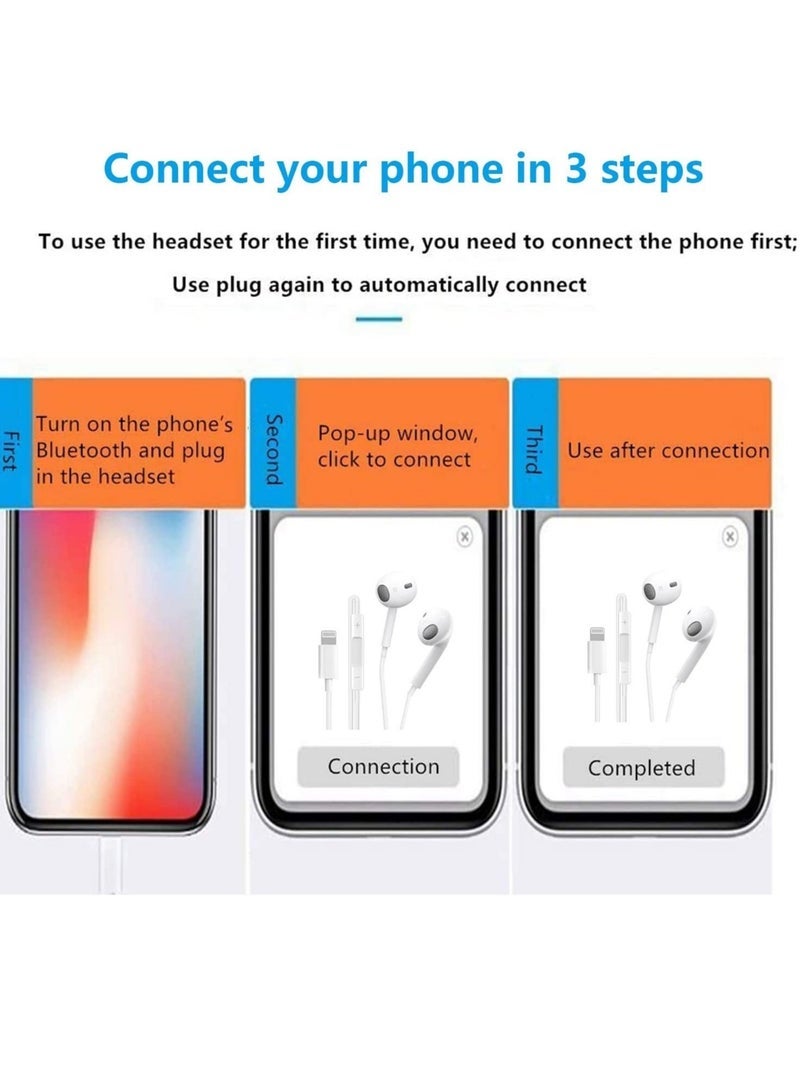 Connect your phone in 3 steps

To use the headset for the first time, you need to connect the phone first;

Use plug again to automatically connect

First

Turn on the phone's Bluetooth and plug in the headset

Second

Pop-up window, click to connect

Connection

Third

Use after connection

Completed