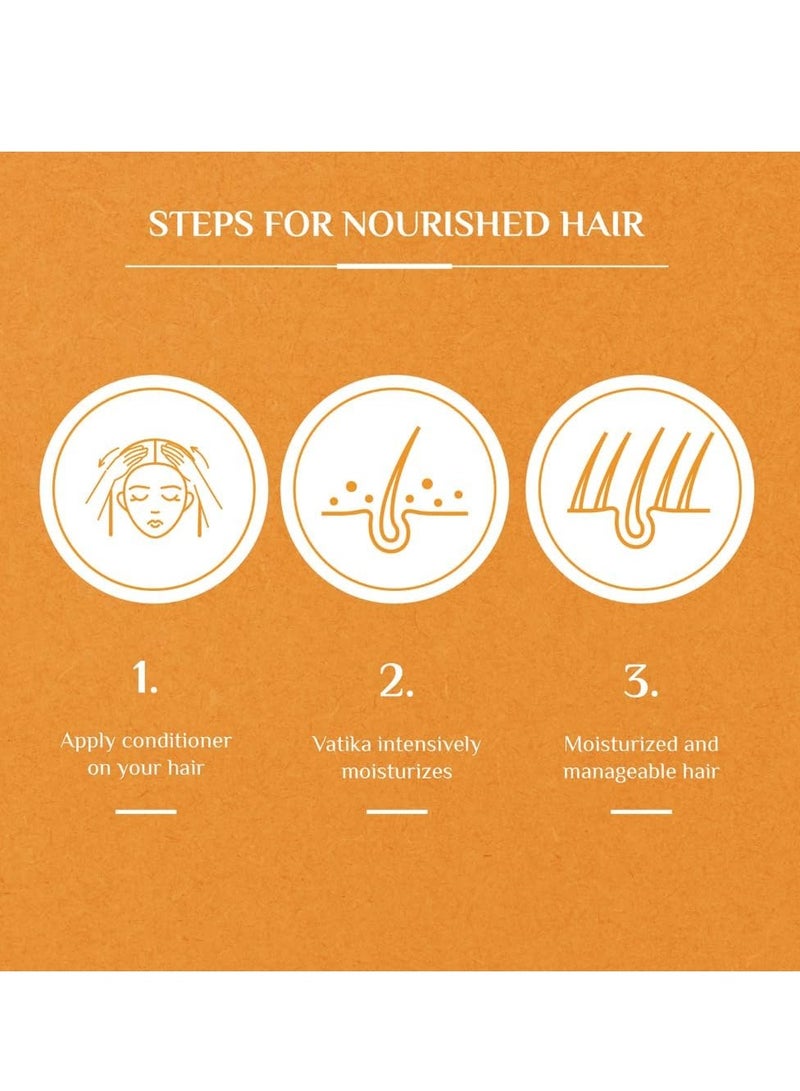 STEPS FOR NOURISHED HAIR

1.

Apply conditioner on your hair

2.

Vatika intensively moisturizes

3.

Moisturized and manageable hair