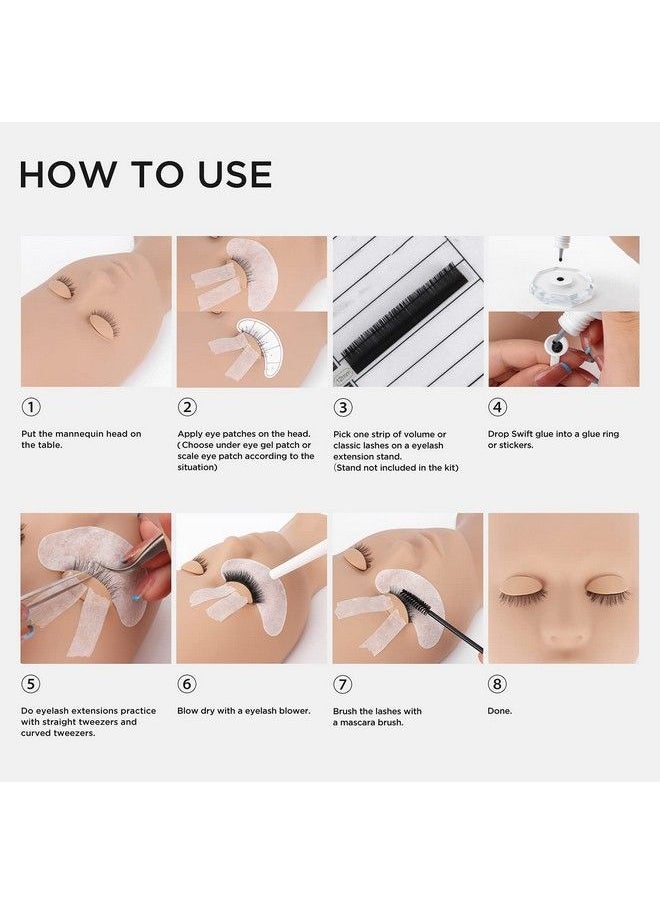 HOW TO USE

①

Put the mannequin head on the table.

②

Apply eye patches on the head. ( Choose under eye gel patch or scale eye patch according to the situation)

③

Pick one strip of volume or classic lashes on a eyelash extension stand. (Stand not included in the kit)

④

Drop Swift glue into a glue ring or stickers.

⑤

Do eyelash extensions practice with straight tweezers and curved tweezers.

⑥

Blow dry with a eyelash blower.

⑦

Brush the lashes with a mascara brush.

⑧

Done.