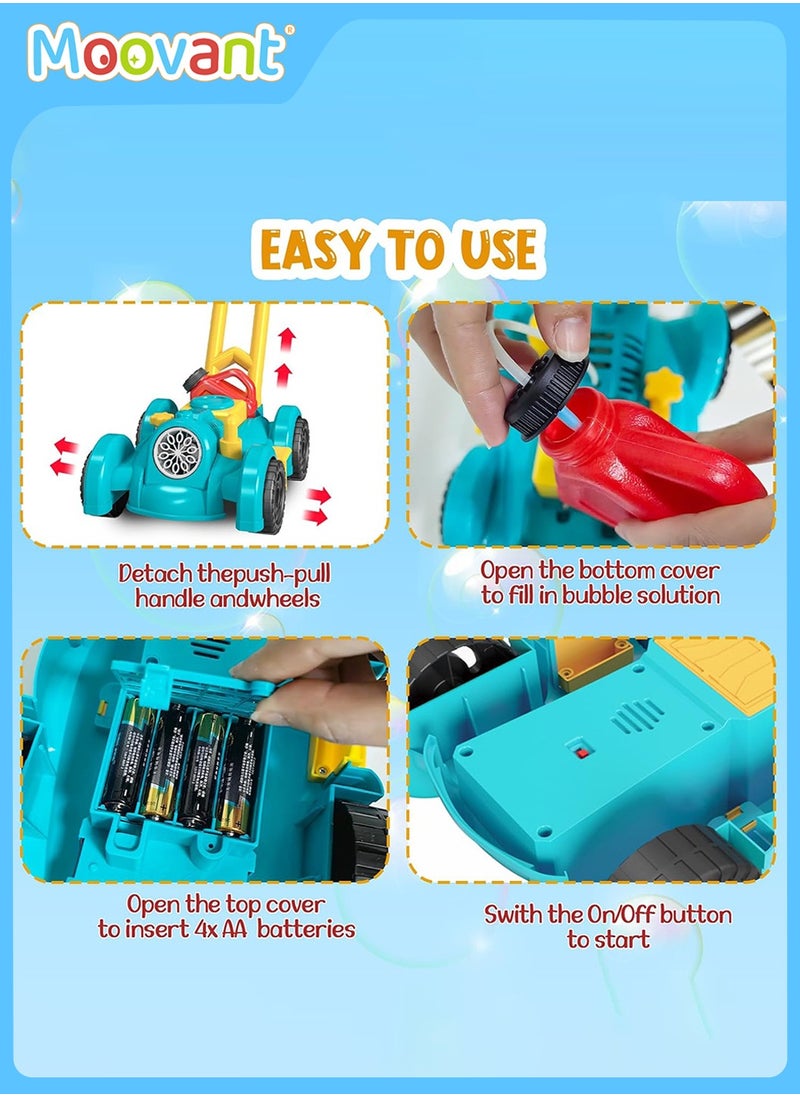 Moovant®

EASY TO USE

Detach thepush-pull handle andwheels

Open the bottom cover to fill in bubble solution

Open the top cover to insert 4x AA batteries

Swith the On/Off button to start