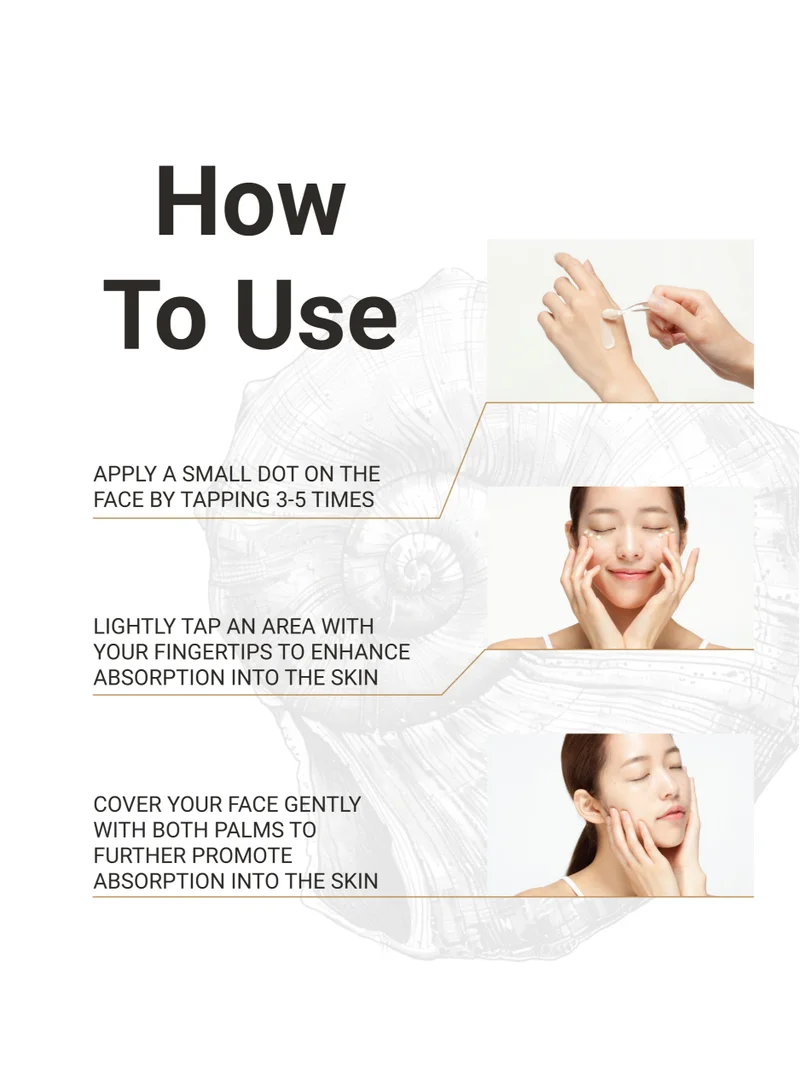 How To Use

APPLY A SMALL DOT ON THE FACE BY TAPPING 3-5 TIMES

LIGHTLY TAP AN AREA WITH YOUR FINGERTIPS TO ENHANCE ABSORPTION INTO THE SKIN

COVER YOUR FACE GENTLY WITH BOTH PALMS TO FURTHER PROMOTE ABSORPTION INTO THE SKIN