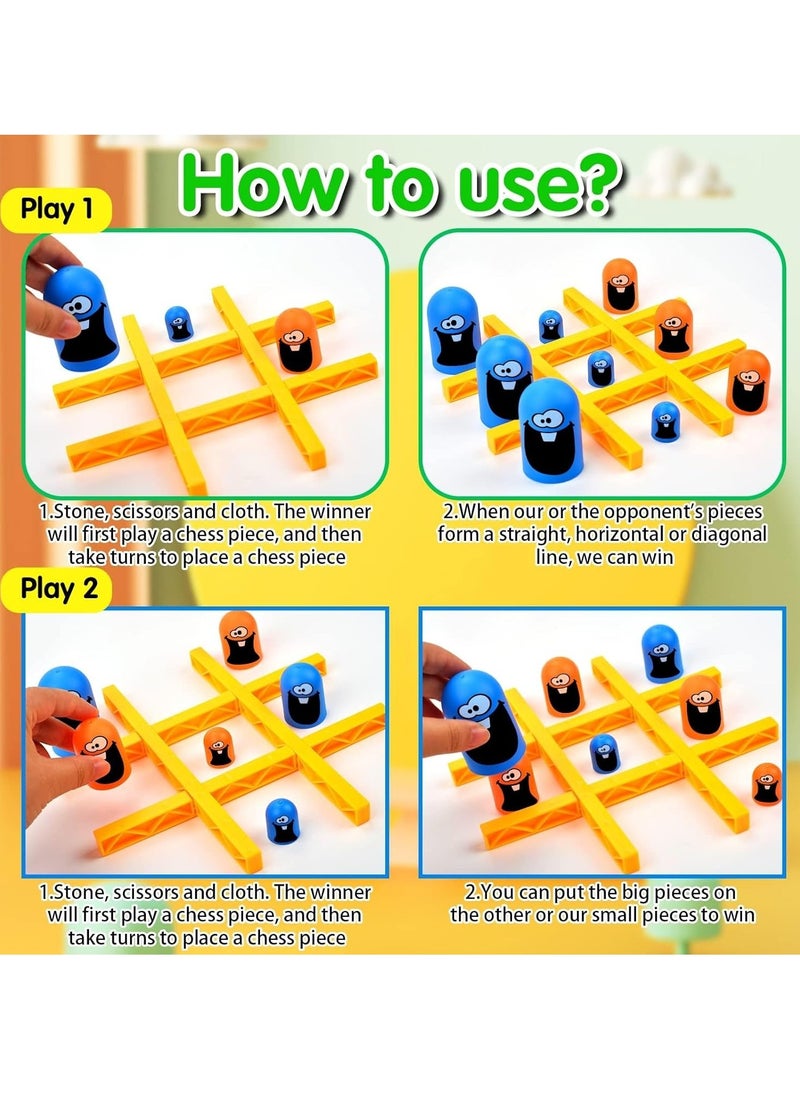 How to use?

Play 1

1.Stone, scissors and cloth. The winner will first play a chess piece, and then take turns to place a chess piece

2.When our or the opponent's pieces form a straight, horizontal or diagonal line, we can win

Play 2

1.Stone, scissors and cloth. The winner will first play a chess piece, and then take turns to place a chess piece

2.You can put the big pieces on the other or our small pieces to win