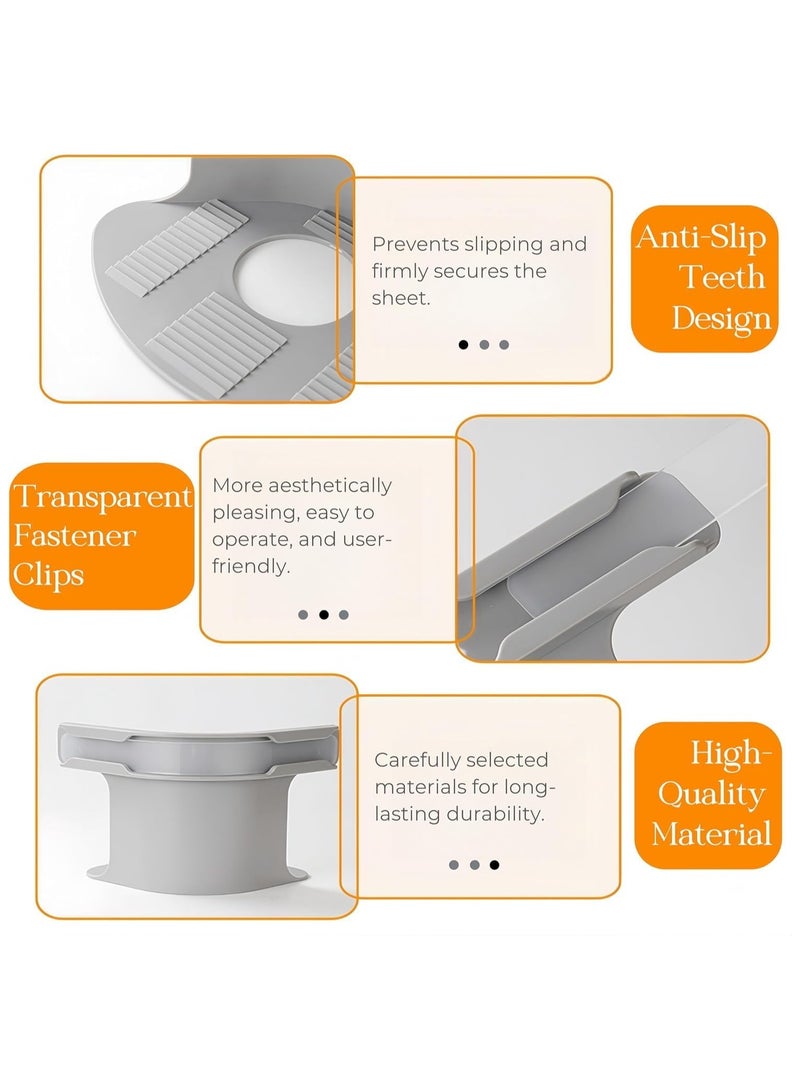 Prevents slipping and firmly secures the sheet.

Anti-Slip Teeth Design

Transparent Fastener Clips

More aesthetically pleasing, easy to operate, and user-friendly.

Carefully selected materials for long-lasting durability.

High-Quality Material