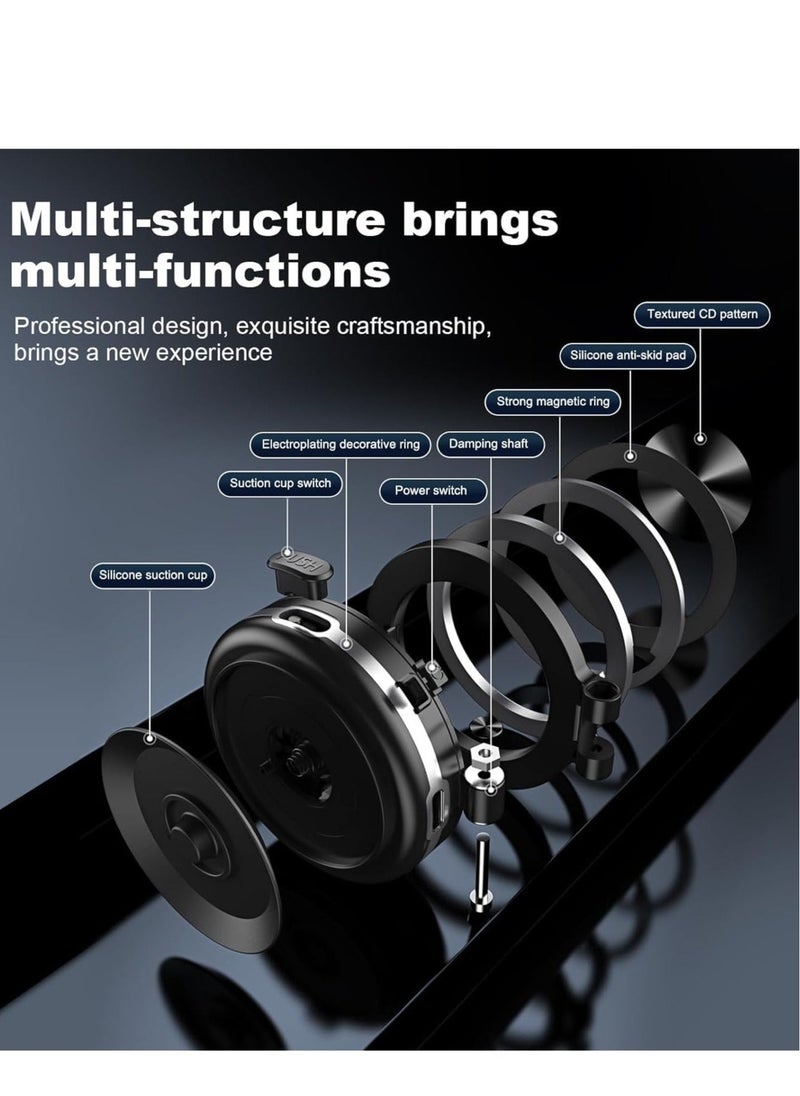 Multi-structure brings multi-functions

Professional design, exquisite craftsmanship, brings a new experience

Textured CD pattern

Silicone anti-skid pad

Strong magnetic ring

Electroplating decorative ring

Damping shaft

Suction cup switch

Power switch

Silicone suction cup

PUSH