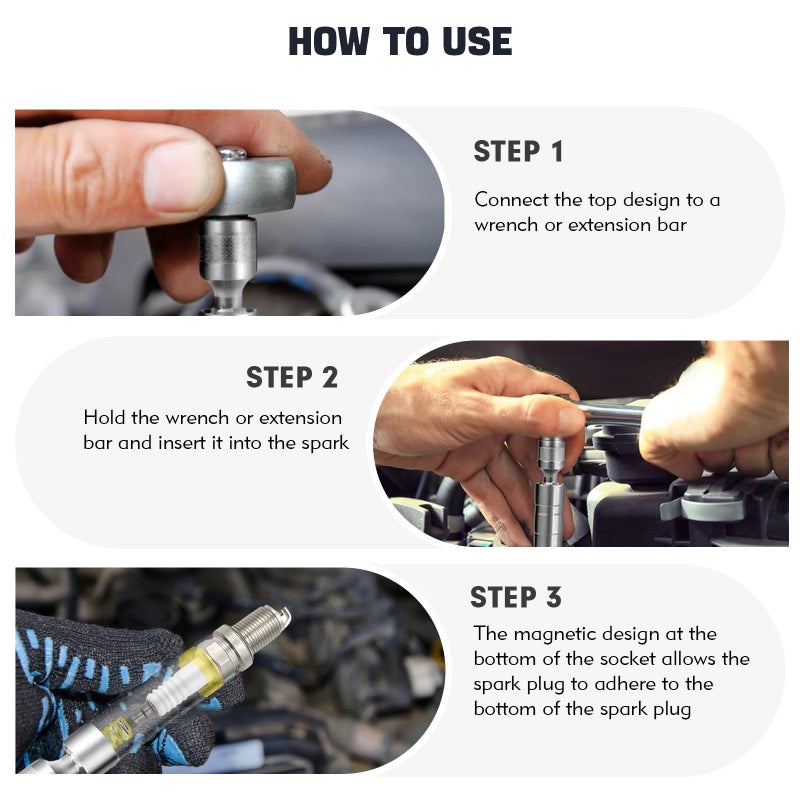 HOW TO USE

STEP 1

Connect the top design to a wrench or extension bar

STEP 2

Hold the wrench or extension bar and insert it into the spark

STEP 3

The magnetic design at the bottom of the socket allows the spark plug to adhere to the bottom of the spark plug