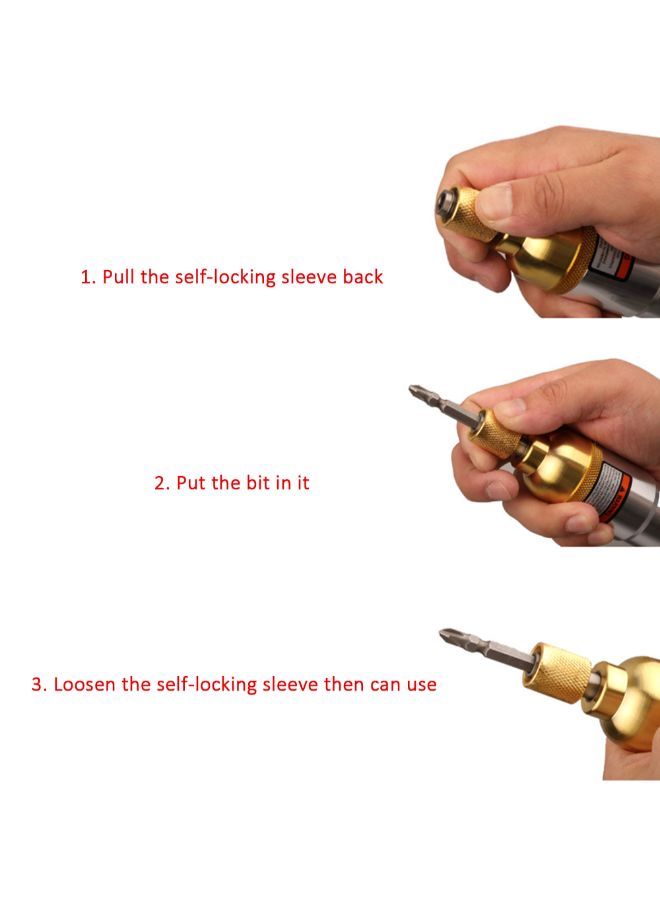 1. Pull the self-locking sleeve back

2. Put the bit in it

3. Loosen the self-locking sleeve then can use