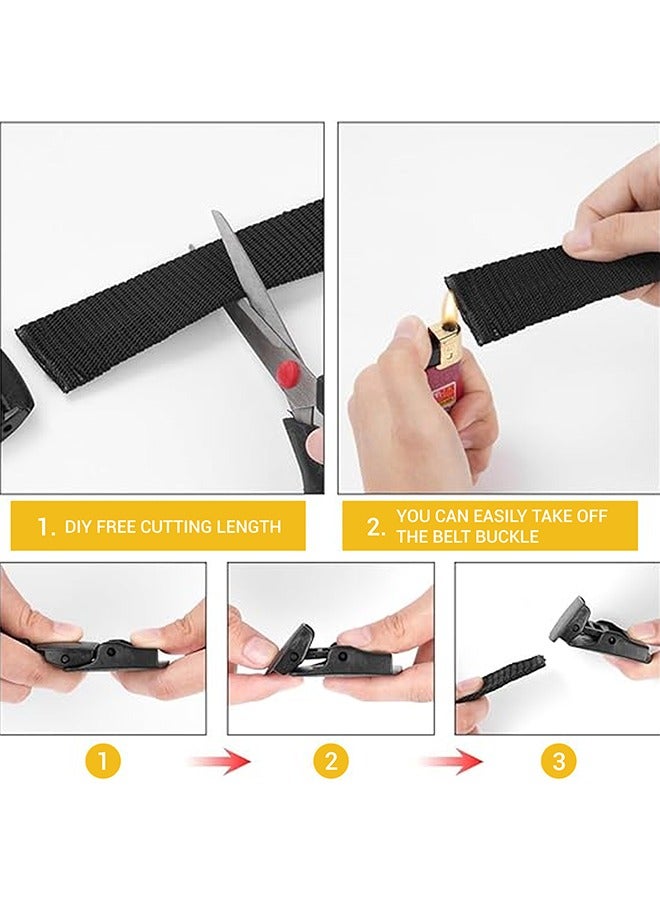 1. DIY FREE CUTTING LENGTH

2. YOU CAN EASILY TAKE OFF THE BELT BUCKLE

1

2

3