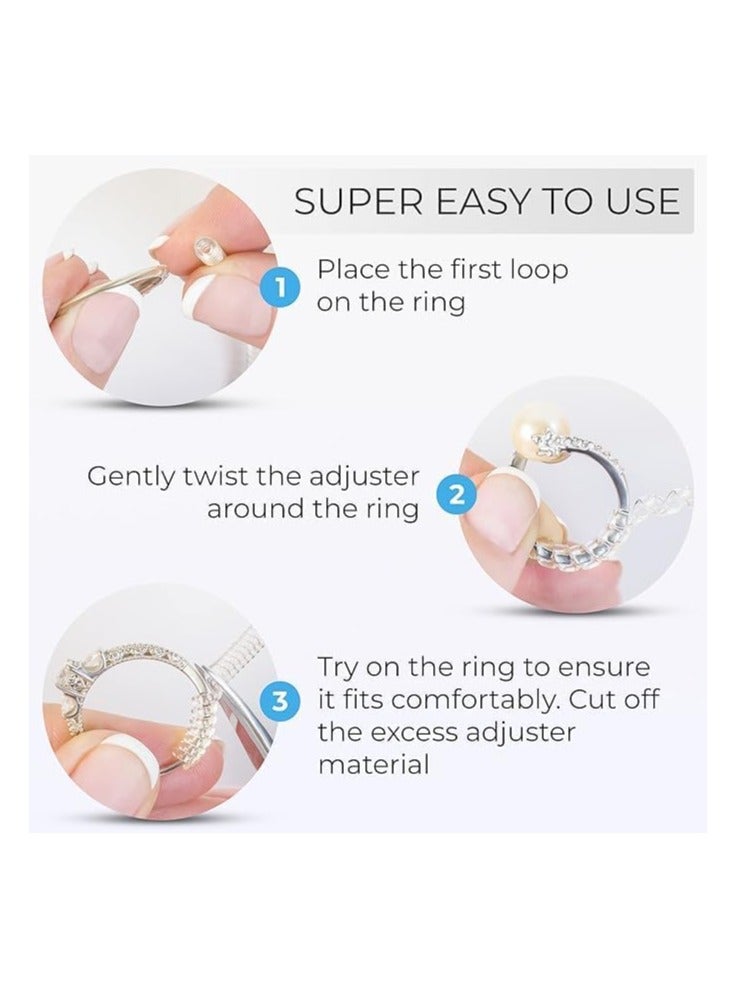 SUPER EASY TO USE

1 Place the first loop on the ring

Gently twist the adjuster around the ring 2

3 Try on the ring to ensure it fits comfortably. Cut off the excess adjuster material