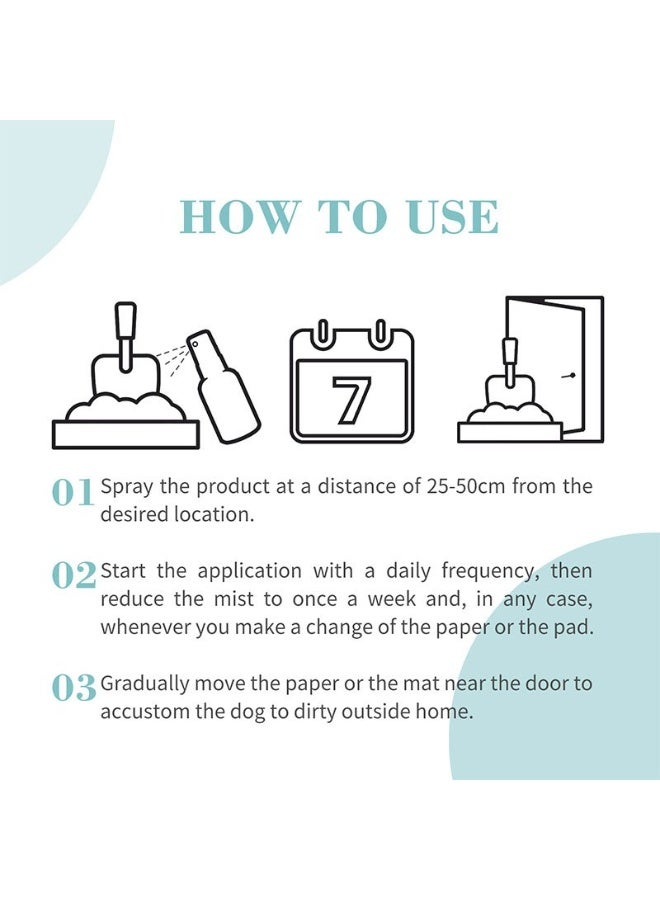 HOW TO USE

7

01 Spray the product at a distance of 25-50cm from the desired location.

02 Start the application with a daily frequency, then reduce the mist to once a week and, in any case, whenever you make a change of the paper or the pad.

03 Gradually move the paper or the mat near the door to accustom the dog to dirty outside home.