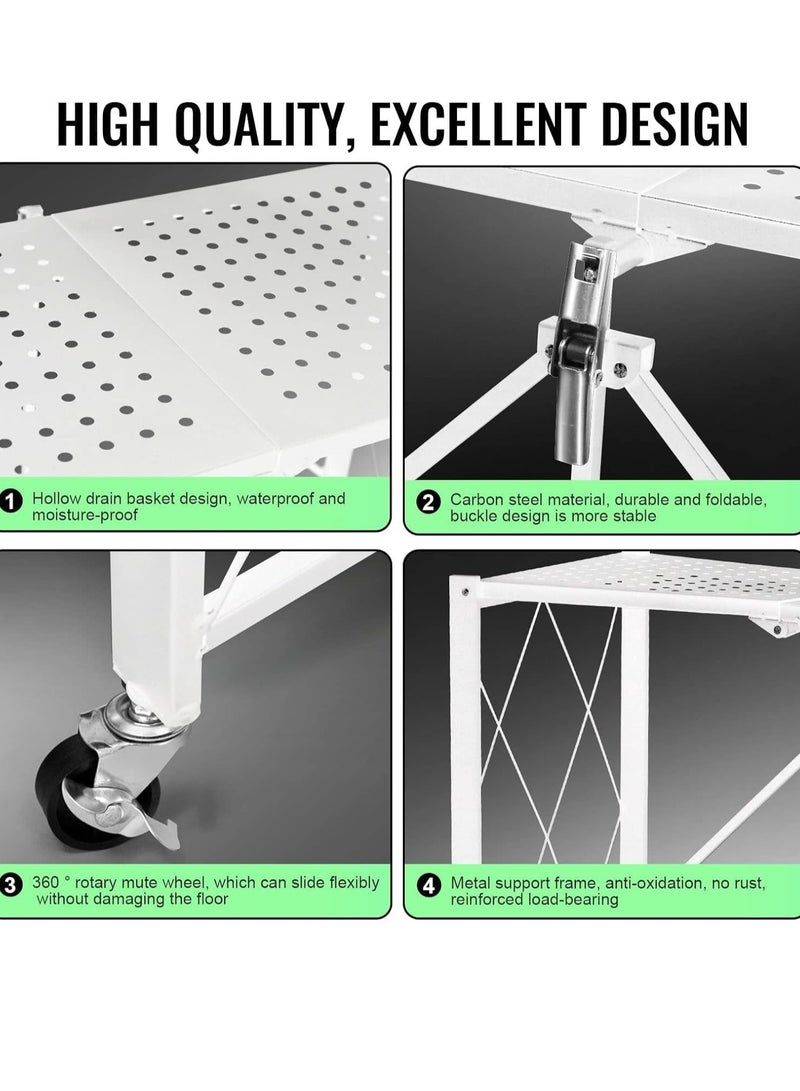 HIGH QUALITY, EXCELLENT DESIGN

1 Hollow drain basket design, waterproof and moisture-proof

2 Carbon steel material, durable and foldable, buckle design is more stable

3 360 ° rotary mute wheel, which can slide flexibly without damaging the floor

4 Metal support frame, anti-oxidation, no rust, reinforced load-bearing