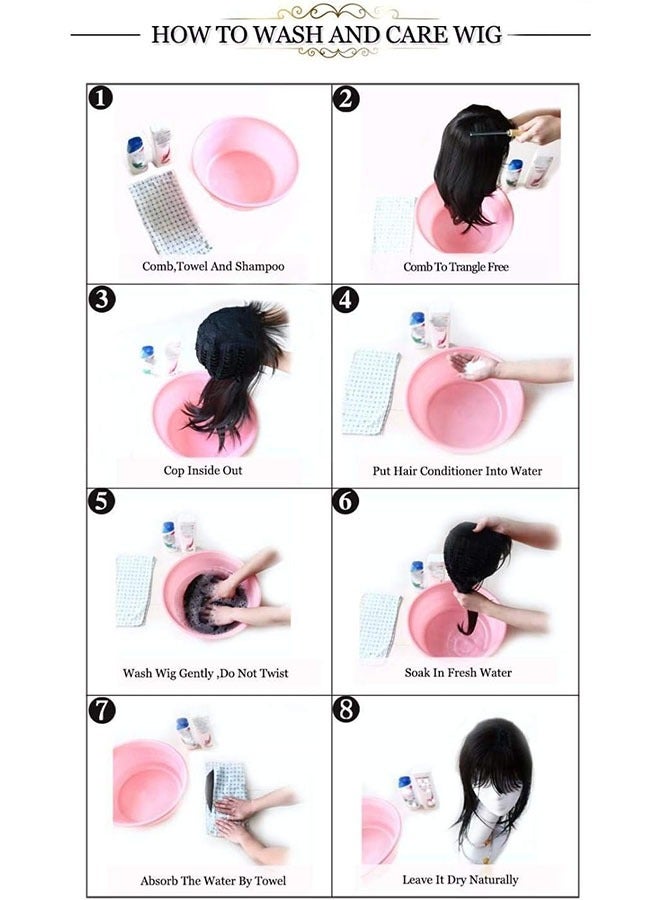 HOW TO WASH AND CARE WIG

1
Comb,Towel And Shampoo

2
Comb To Trangle Free

3
Cop Inside Out

4
Put Hair Conditioner Into Water

5
Wash Wig Gently ,Do Not Twist

6
Soak In Fresh Water

7
Absorb The Water By Towel

8
Leave It Dry Naturally