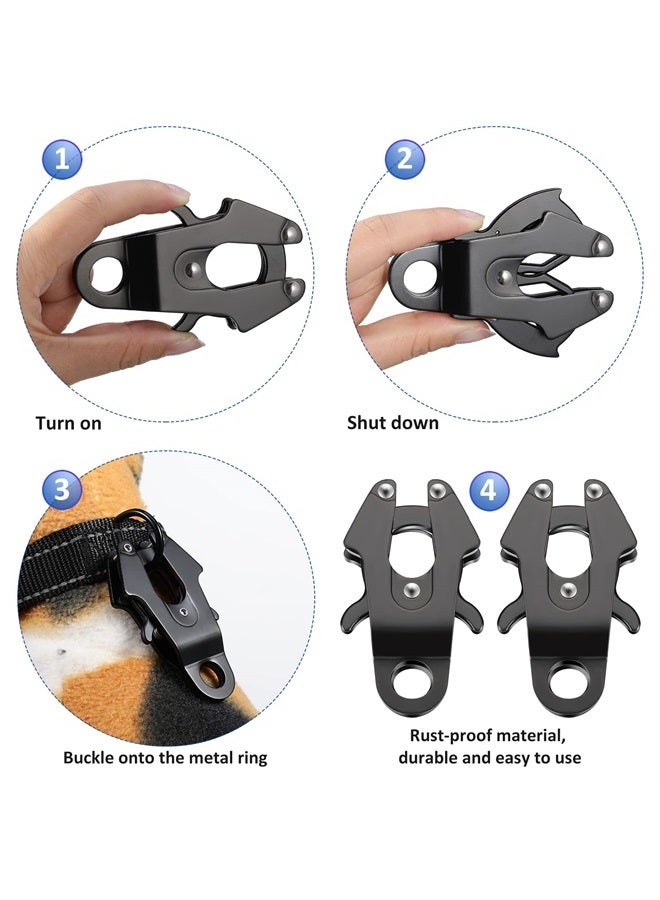 1

Turn on

2

Shut down

3

Buckle onto the metal ring

4

Rust-proof material, durable and easy to use