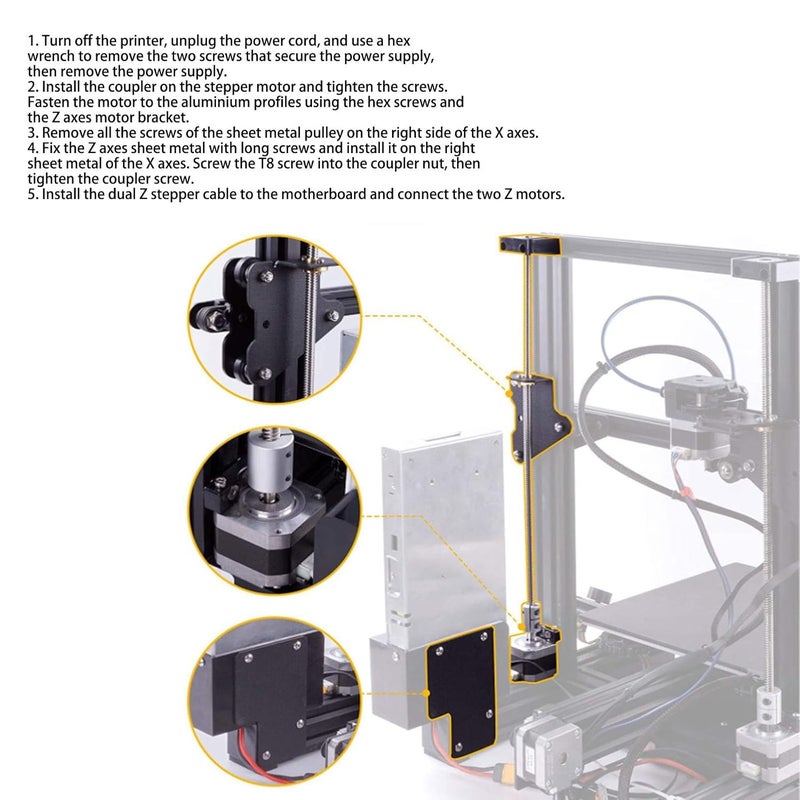 1. Turn off the printer, unplug the power cord, and use a hex wrench to remove the two screws that secure the power supply, then remove the power supply.
2. Install the coupler on the stepper motor and tighten the screws. Fasten the motor to the aluminium profiles using the hex screws and the Z axes motor bracket.
3. Remove all the screws of the sheet metal pulley on the right side of the X axes.
4. Fix the Z axes sheet metal with long screws and install it on the right sheet metal of the X axes. Screw the T8 screw into the coupler nut, then tighten the coupler screw.
5. Install the dual Z stepper cable to the motherboard and connect the two Z motors.