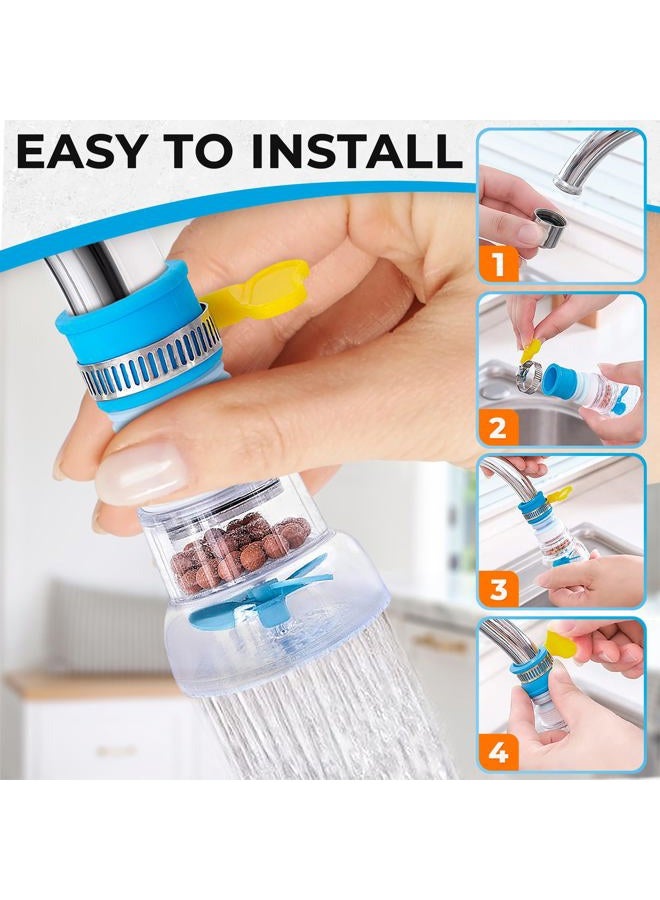 EASY TO INSTALL

1

2

3

4