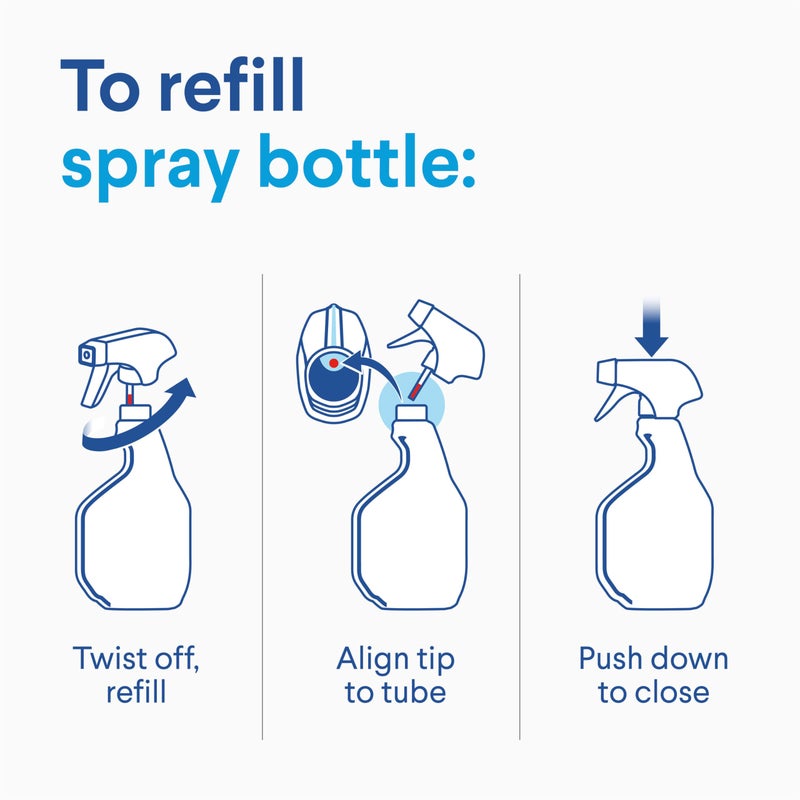 To refill spray bottle:

Twist off, refill

Align tip to tube

Push down to close