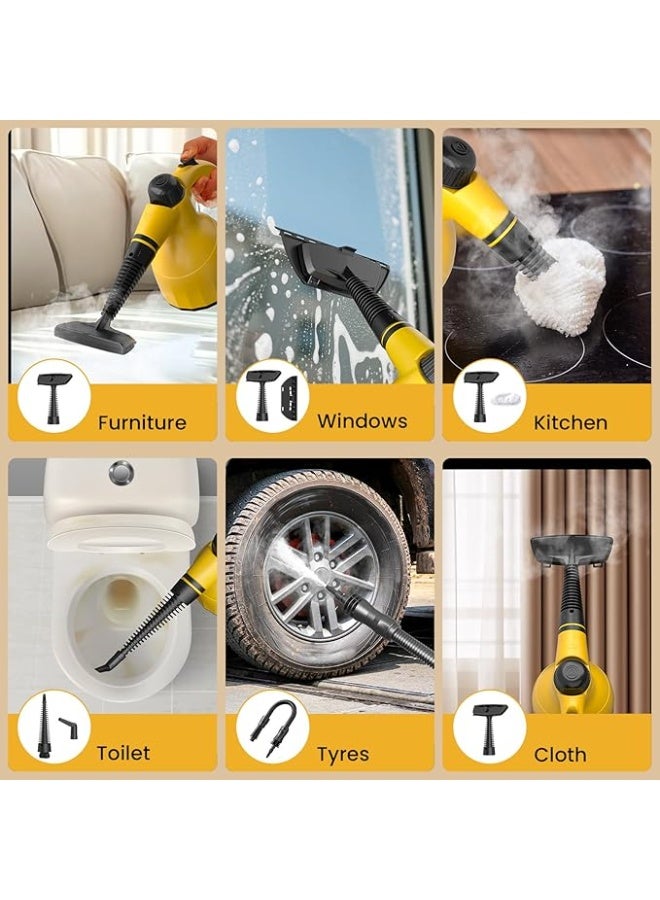 Furniture

Windows

Kitchen

Toilet

Tyres

Cloth