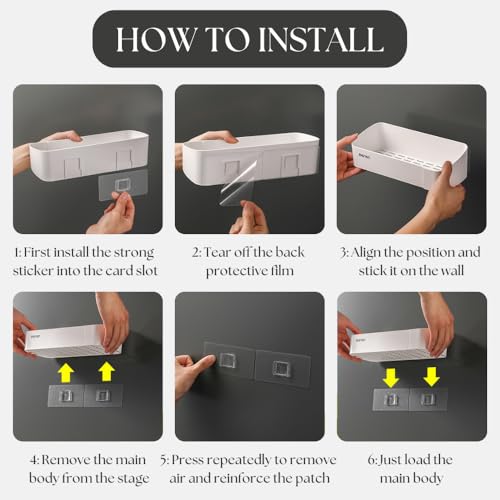 HOW TO INSTALL

1: First install the strong sticker into the card slot

2: Tear off the back protective film

3: Align the position and stick it on the wall

4: Remove the main body from the stage

5: Press repeatedly to remove air and reinforce the patch

6: Just load the main body