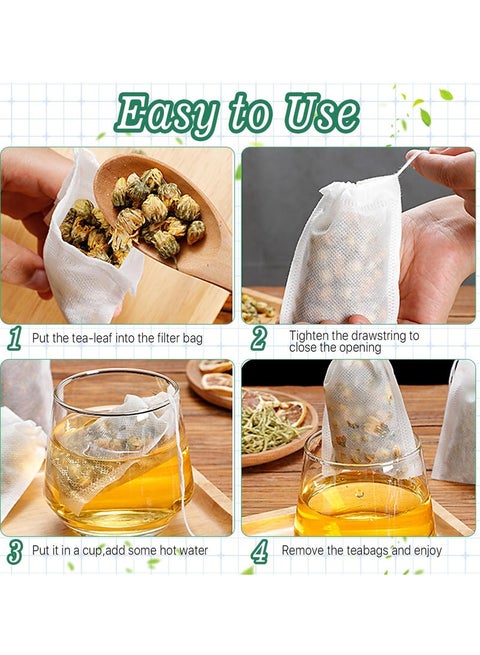 Easy to Use

1 Put the tea-leaf into the filter bag

2 Tighten the drawstring to close the opening

3 Put it in a cup,add some hot water

4 Remove the teabags and enjoy