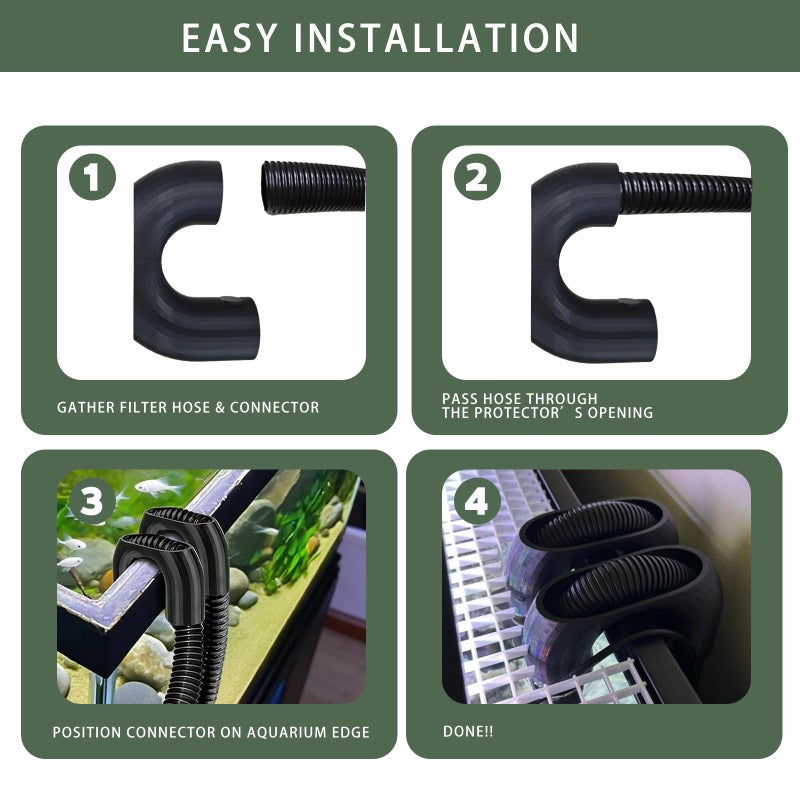 EASY INSTALLATION

1

GATHER FILTER HOSE & CONNECTOR

2

PASS HOSE THROUGH THE PROTECTOR’S OPENING

3

POSITION CONNECTOR ON AQUARIUM EDGE

4

DONE!!