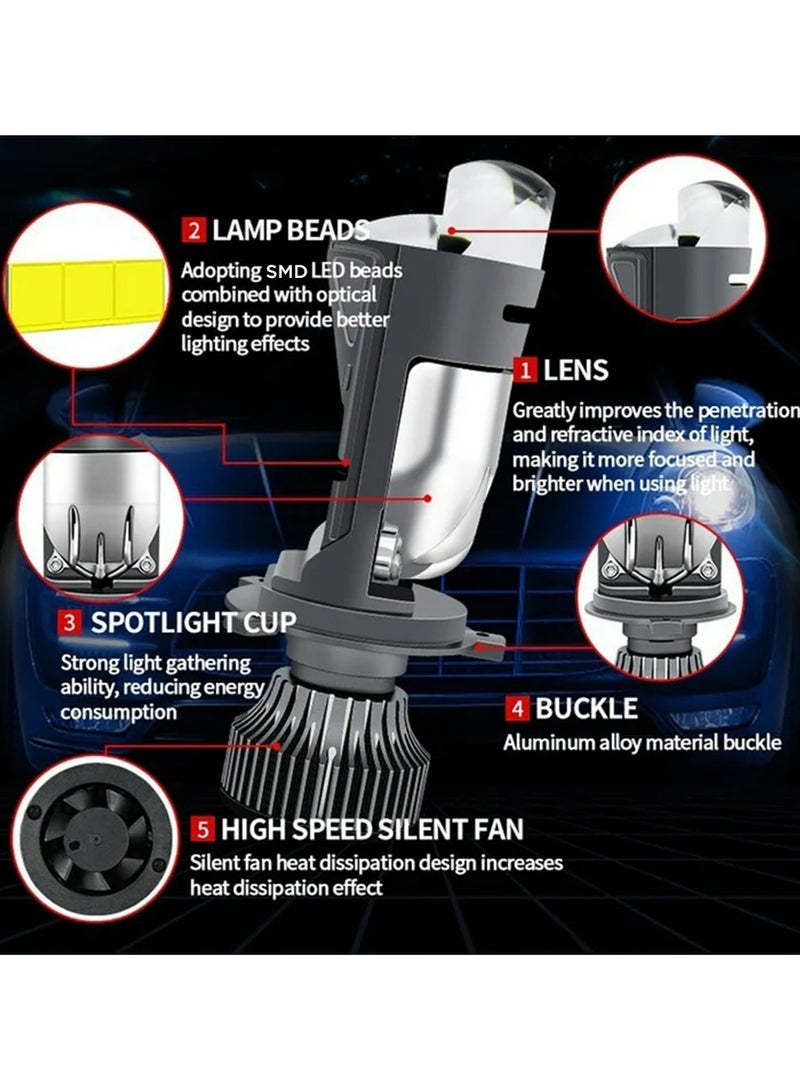 2 LAMP BEADS

Adopting SMD LED beads combined with optical design to provide better lighting effects

1 LENS

Greatly improves the penetration and refractive index of light, making it more focused and brighter when using light

3 SPOTLIGHT CUP

Strong light gathering ability, reducing energy consumption

4 BUCKLE

Aluminum alloy material buckle

5 HIGH SPEED SILENT FAN

Silent fan heat dissipation design increases heat dissipation effect