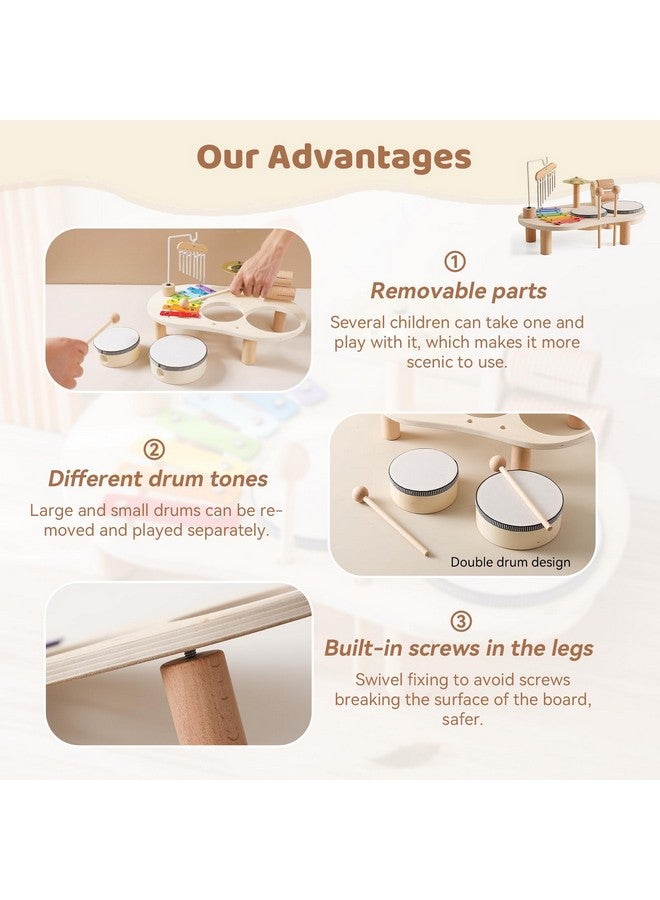 Our Advantages

①
Removable parts
Several children can take one and play with it, which makes it more scenic to use.

②
Different drum tones
Large and small drums can be removed and played separately.

Double drum design

③
Built-in screws in the legs
Swivel fixing to avoid screws breaking the surface of the board, safer.