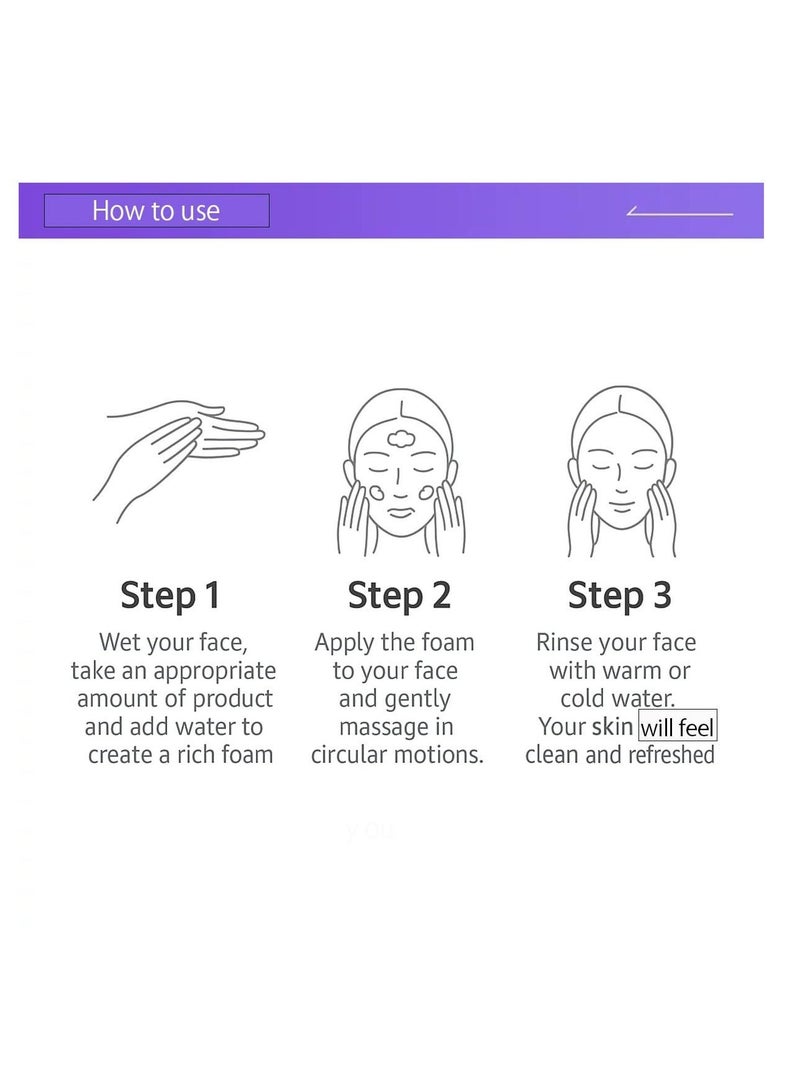 How to use

Step 1
Wet your face, take an appropriate amount of product and add water to create a rich foam

Step 2
Apply the foam to your face and gently massage in circular motions.

Step 3
Rinse your face with warm or cold water. Your skin will feel clean and refreshed

you