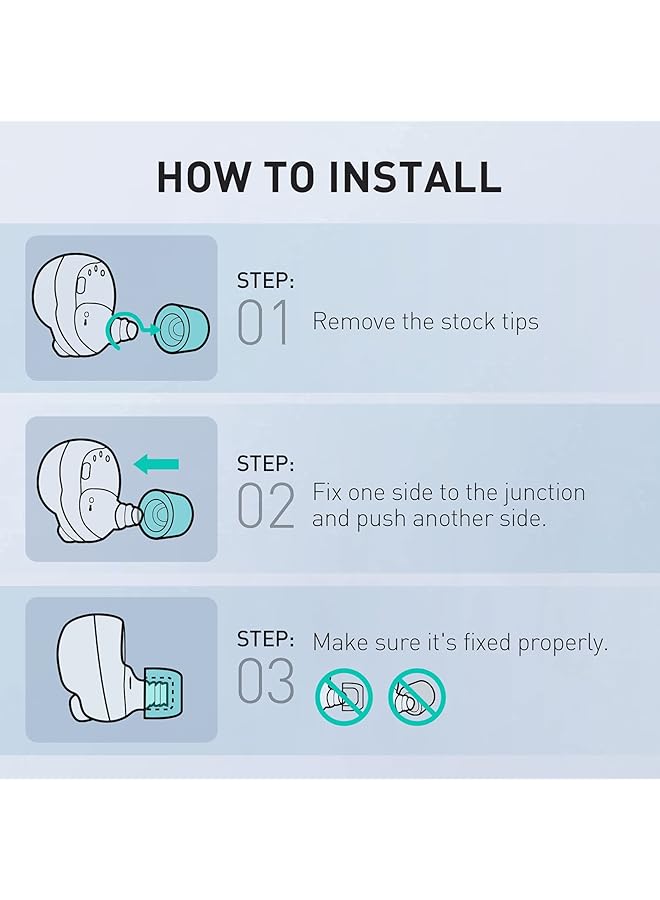 HOW TO INSTALL

STEP:
01 Remove the stock tips

STEP:
02 Fix one side to the junction and push another side.

STEP:
03 Make sure it's fixed properly.