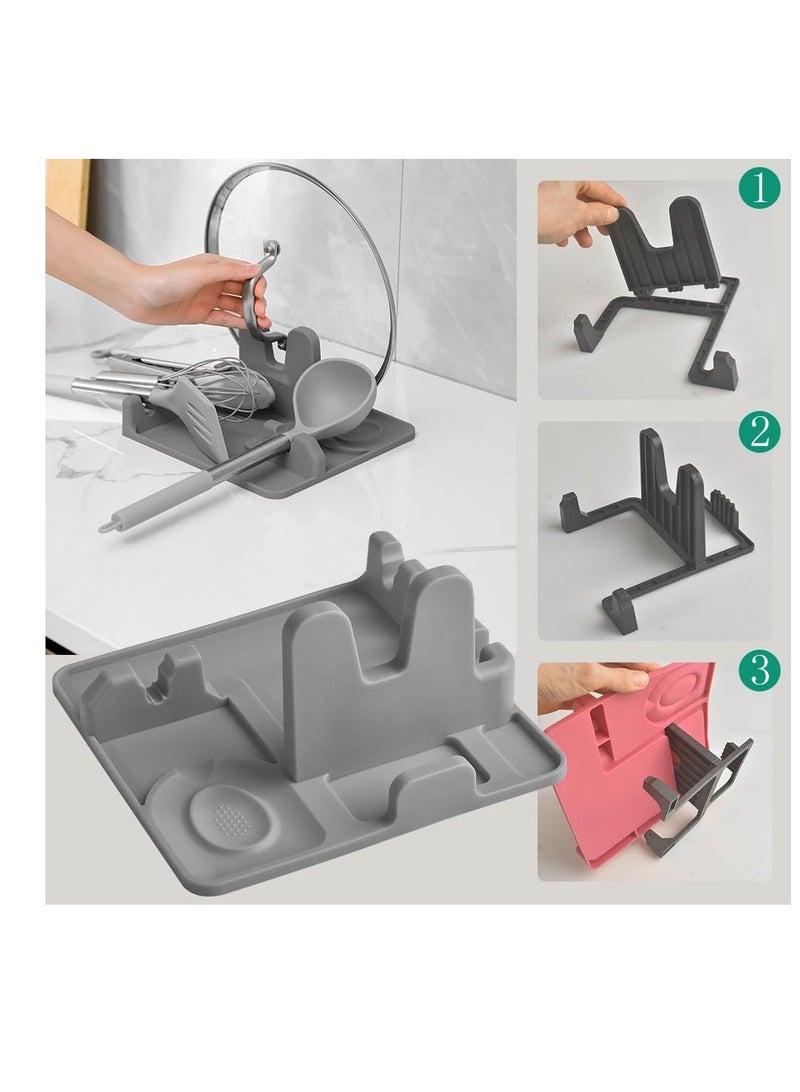 1

2

3