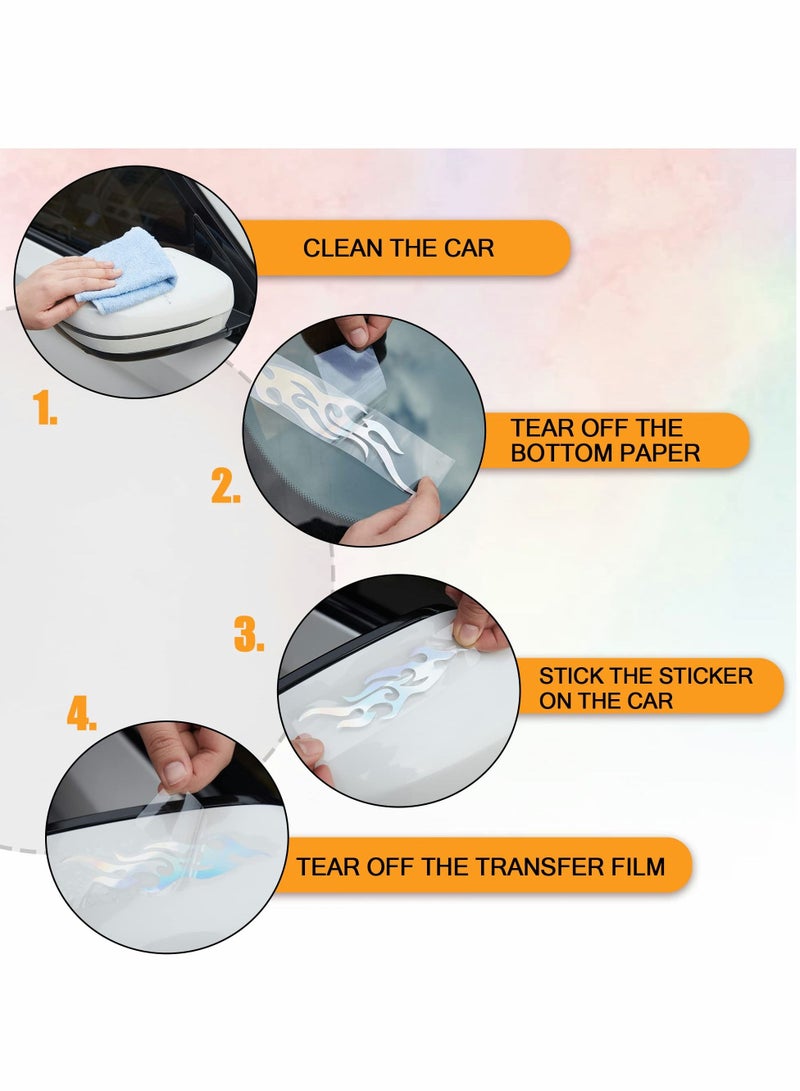 1.

CLEAN THE CAR

2.

TEAR OFF THE BOTTOM PAPER

3.

STICK THE STICKER ON THE CAR

4.

TEAR OFF THE TRANSFER FILM