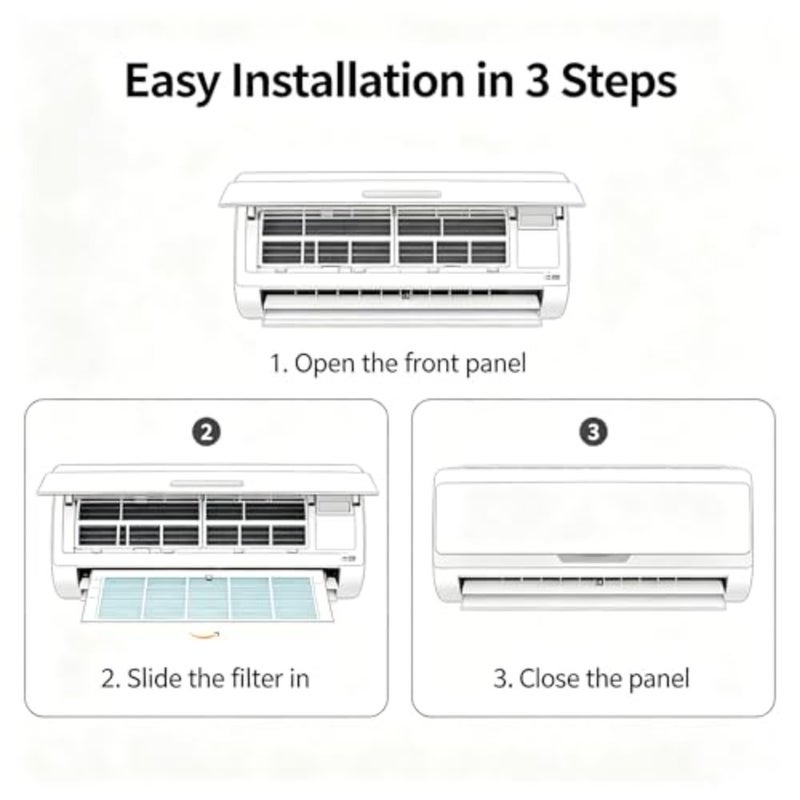 Easy Installation in 3 Steps

1. Open the front panel

2

2. Slide the filter in

3

3. Close the panel