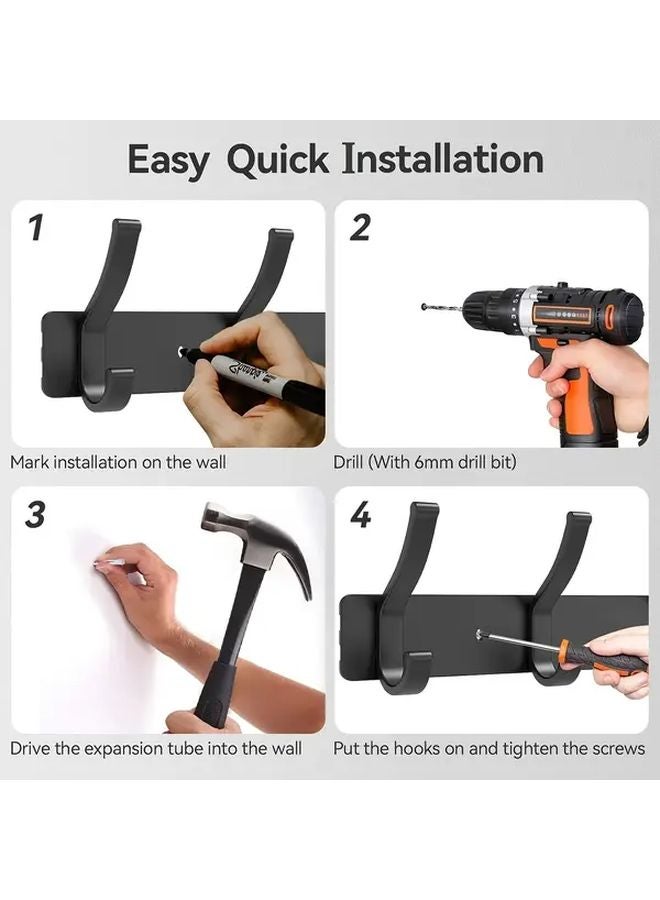 Easy Quick Installation

1

Mark installation on the wall

2

Drill (With 6mm drill bit)

3

Drive the expansion tube into the wall

4

Put the hooks on and tighten the screws