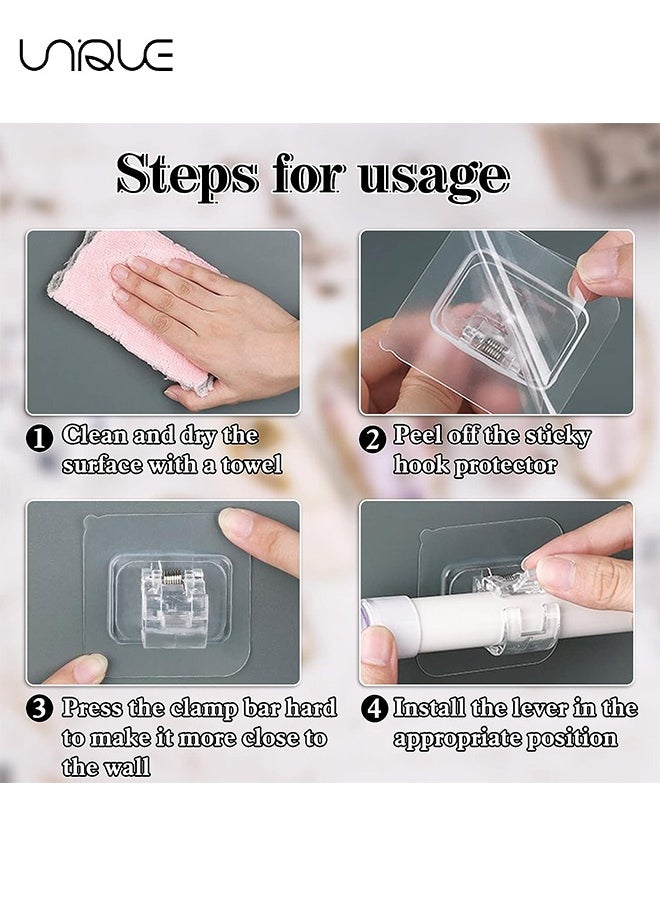 UNIQUE

Steps for usage

1 Clean and dry the surface with a towel

2 Peel off the sticky hook protector

3 Press the clamp bar hard to make it more close to the wall

4 Install the lever in the appropriate position