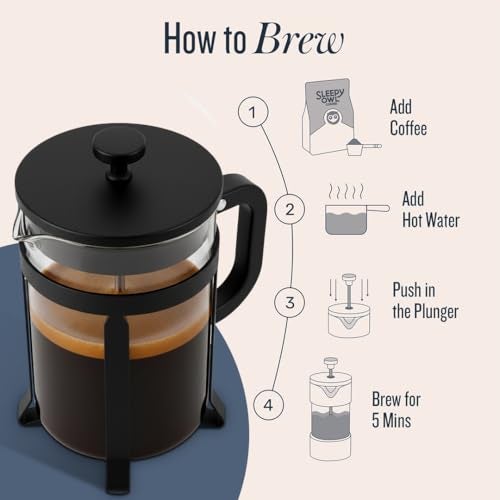 How to Brew

1

SLEEPY OWL

Add Coffee

2

Add Hot Water

3

Push in the Plunger

4

Brew for 5 Mins