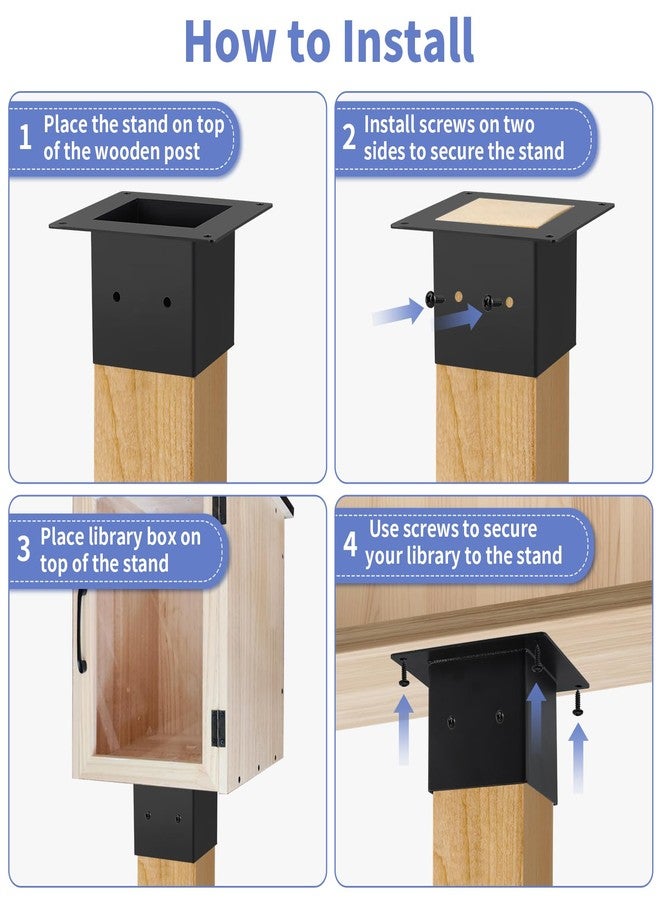 How to Install

1 Place the stand on top of the wooden post

2 Install screws on two sides to secure the stand

3 Place library box on top of the stand

4 Use screws to secure your library to the stand