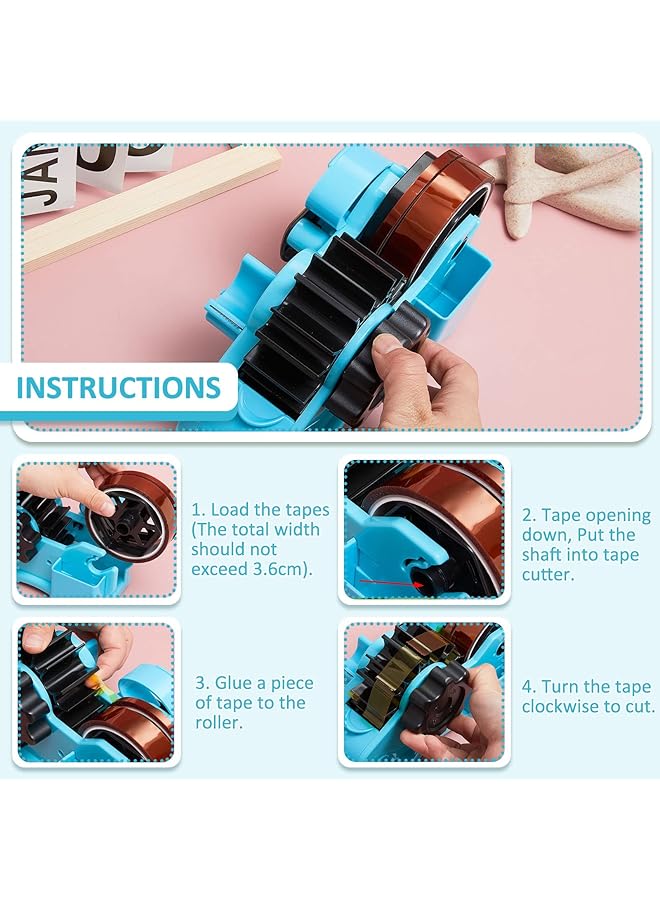 INSTRUCTIONS

1. Load the tapes (The total width should not exceed 3.6cm).

2. Tape opening down, Put the shaft into tape cutter.

3. Glue a piece of tape to the roller.

4. Turn the tape clockwise to cut.