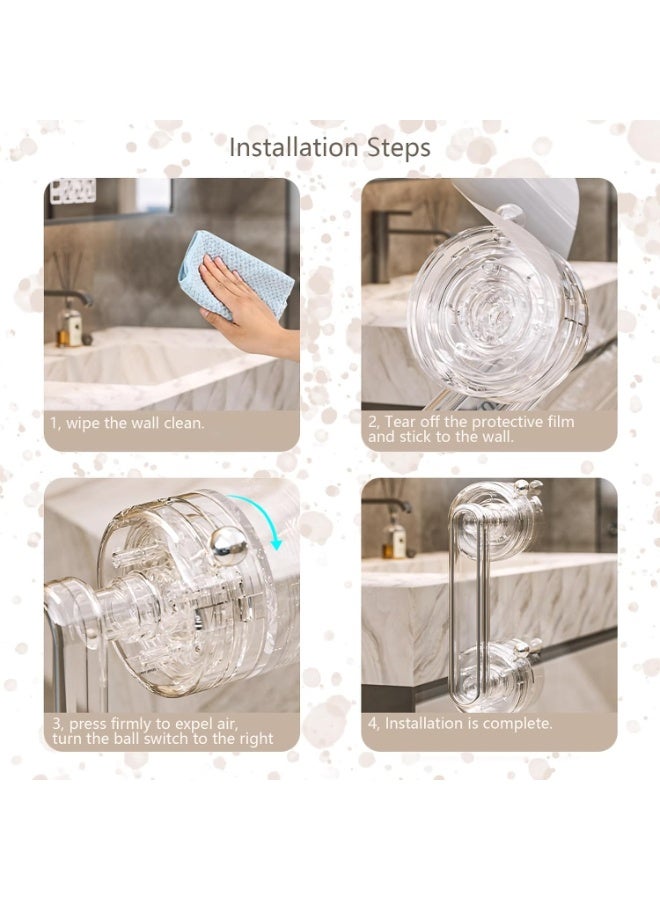 Installation Steps

1, wipe the wall clean.

2, Tear off the protective film and stick to the wall.

3, press firmly to expel air, turn the ball switch to the right

4, Installation is complete.