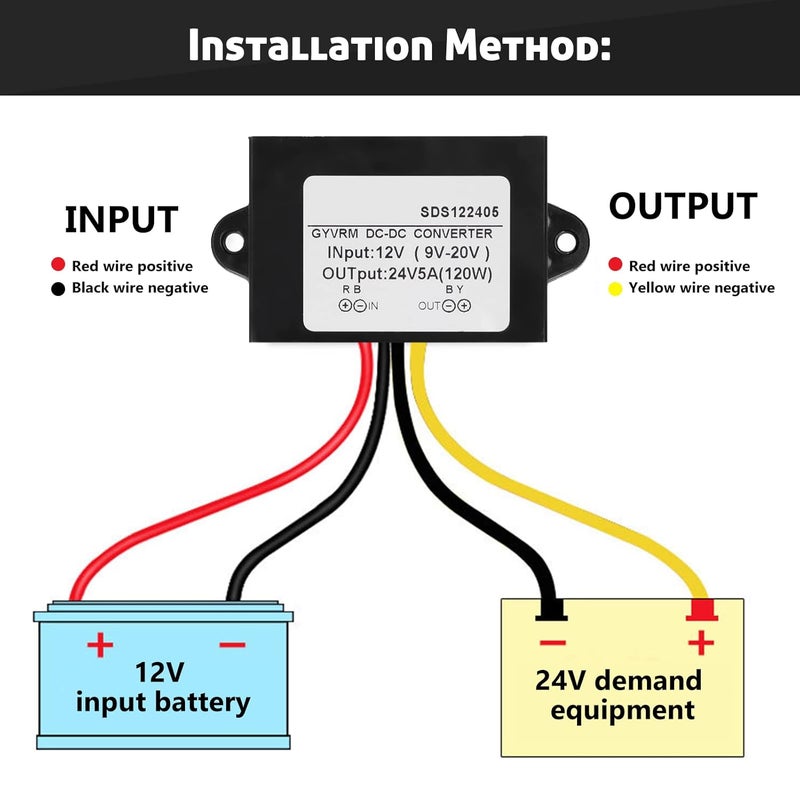 Installation Method:

INPUT

Red wire positive
Black wire negative

SDS122405
GYVRM DC-DC CONVERTER
INput:12V ( 9V-20V )
OUTput:24V5A(120W)
R B
⊕⊖IN
B Y
OUT⊖⊕

OUTPUT

Red wire positive
Yellow wire negative

+ −
12V
input battery

− +
24V demand
equipment