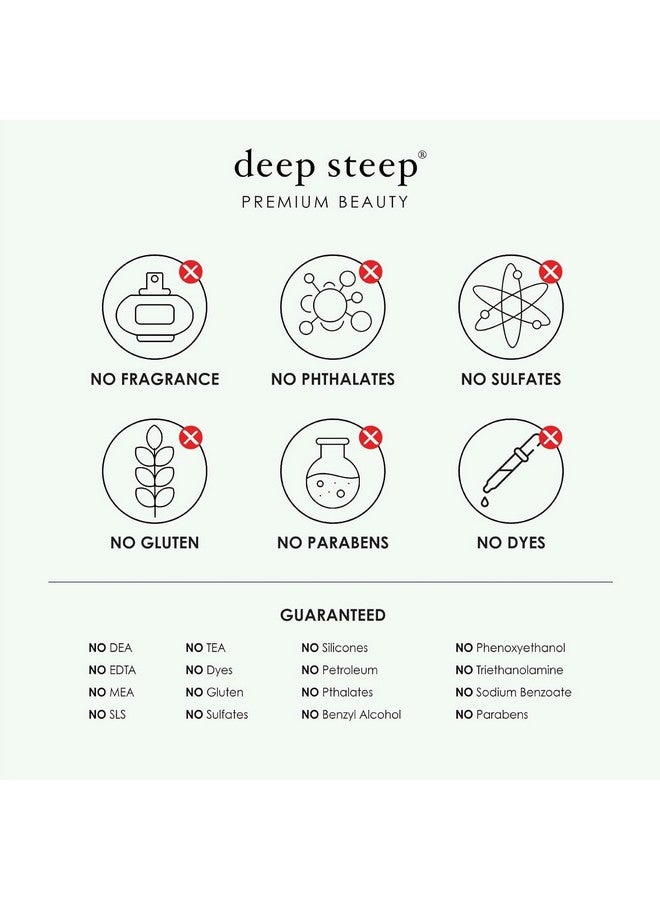 deep steep®
PREMIUM BEAUTY

NO FRAGRANCE
NO PHTHALATES
NO SULFATES
NO GLUTEN
NO PARABENS
NO DYES

GUARANTEED

NO DEA
NO EDTA
NO MEA
NO SLS

NO TEA
NO Dyes
NO Gluten
NO Sulfates

NO Silicones
NO Petroleum
NO Pthalates
NO Benzyl Alcohol

NO Phenoxyethanol
NO Triethanolamine
NO Sodium Benzoate
NO Parabens