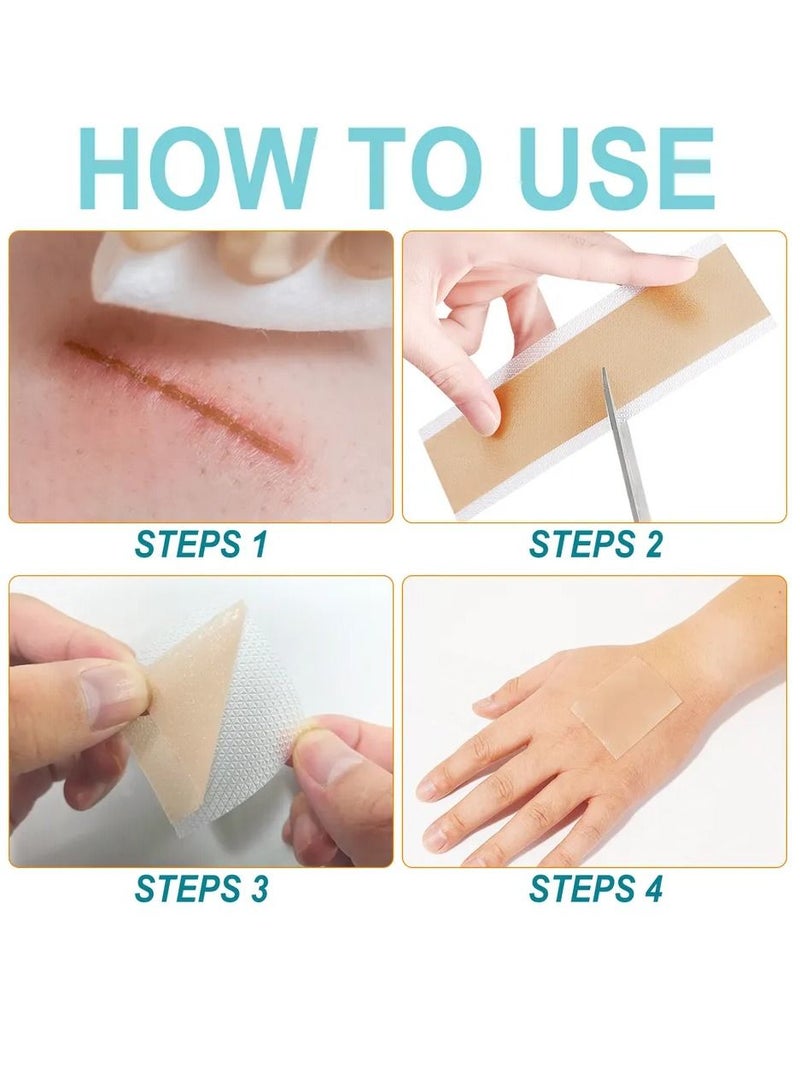 HOW TO USE

STEPS 1

STEPS 2

STEPS 3

STEPS 4